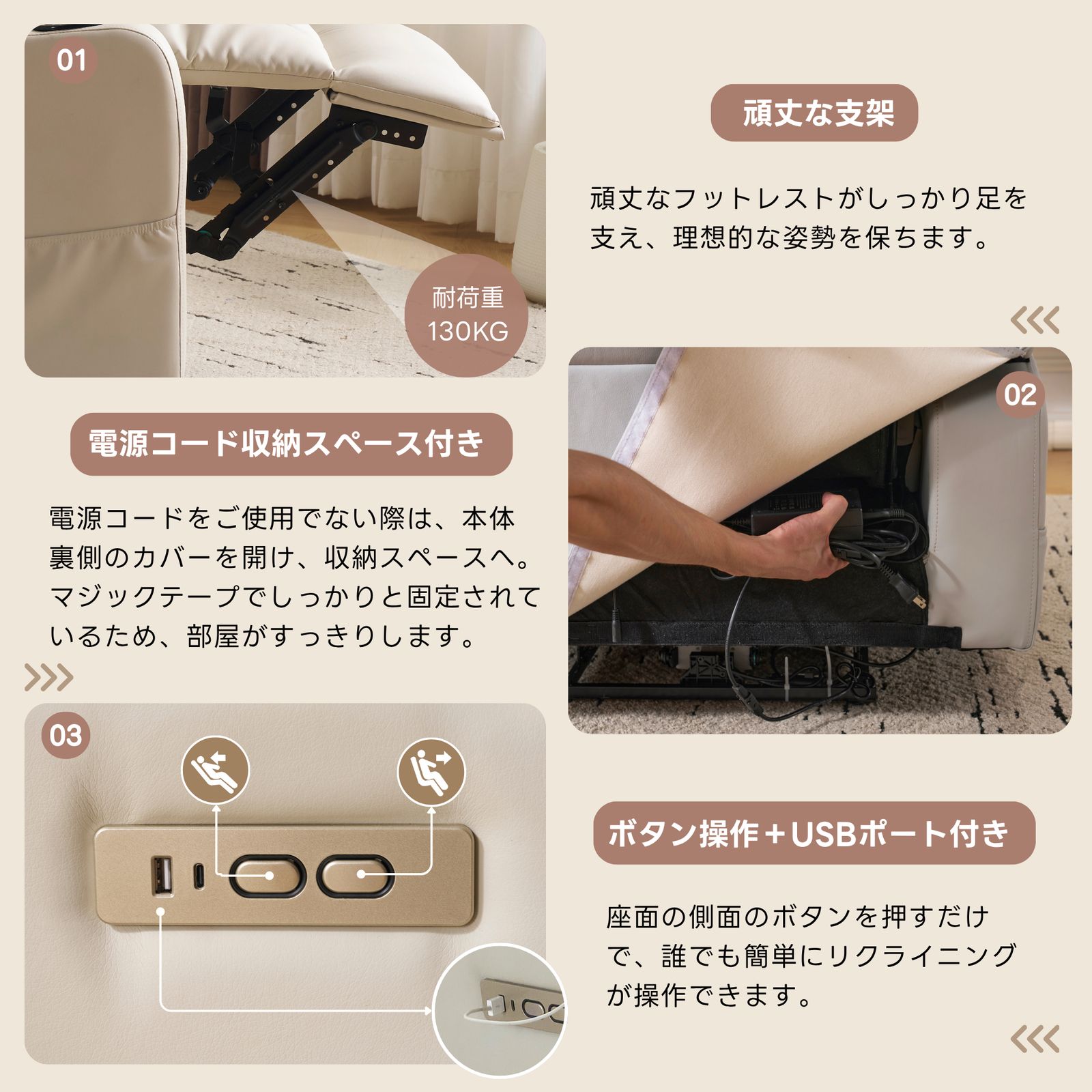 01

耐荷重
130KG

頑丈な支架

頑丈なフットレストがしっかり足を支え、理想的な姿勢を保ちます。

02

電源コード収納スペース付き

電源コードをご使用でない際は、本体裏側のカバーを開け、収納スペースへ。マジックテープでしっかりと固定されているため、部屋がすっきりします。

03

ボタン操作＋USBポート付き

座面の側面のボタンを押すだけで、誰でも簡単にリクライニングが操作できます。