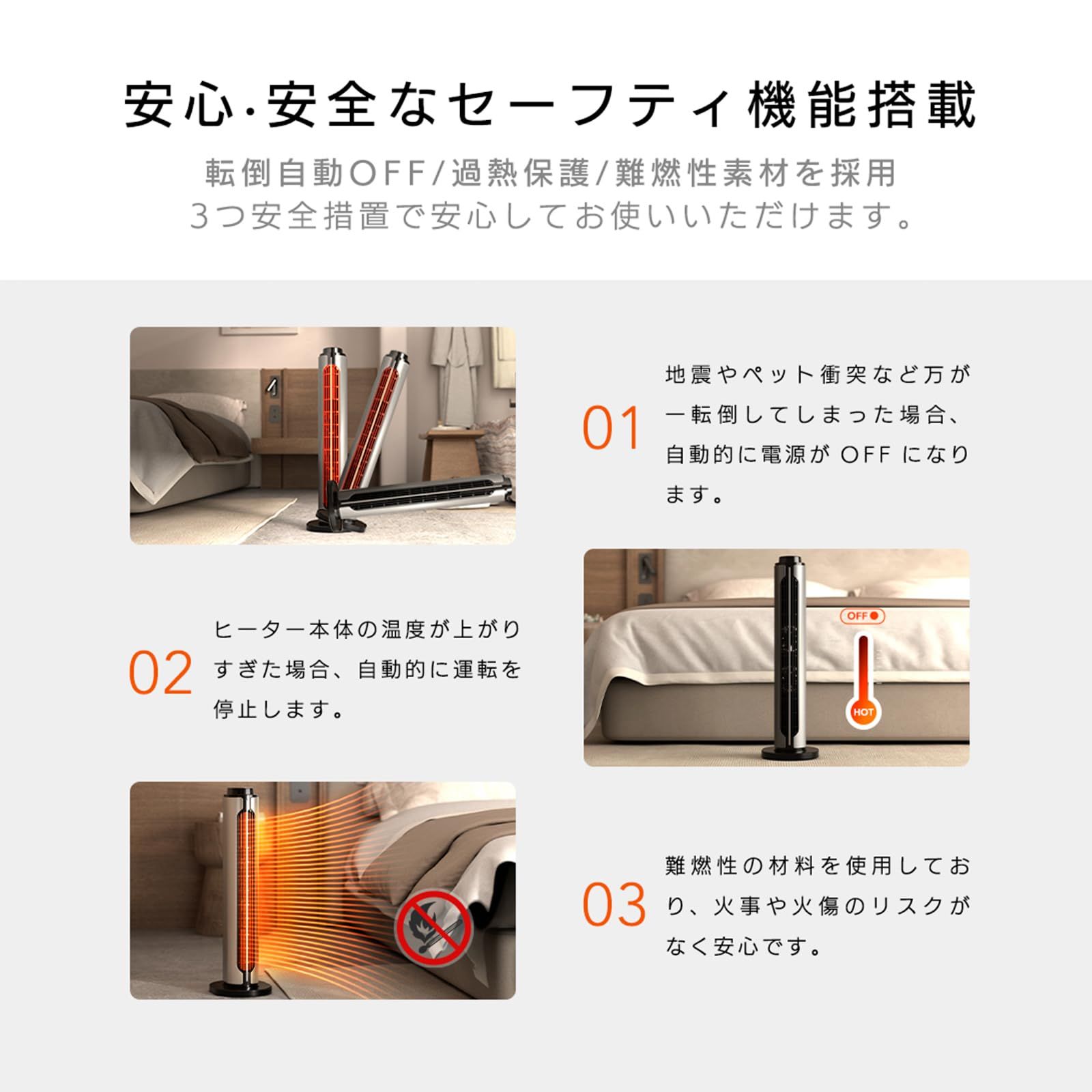 安心·安全なセーフティ機能搭載

転倒自動OFF/過熱保護/難燃性素材を採用
3つ安全措置で安心してお使いいただけます。

01

地震やペット衝突など万が一転倒してしまった場合、自動的に電源が OFF になります。

02

ヒーター本体の温度が上がりすぎた場合、自動的に運転を停止します。

OFF

HOT

03

難燃性の材料を使用しており、火事や火傷のリスクがなく安心です。