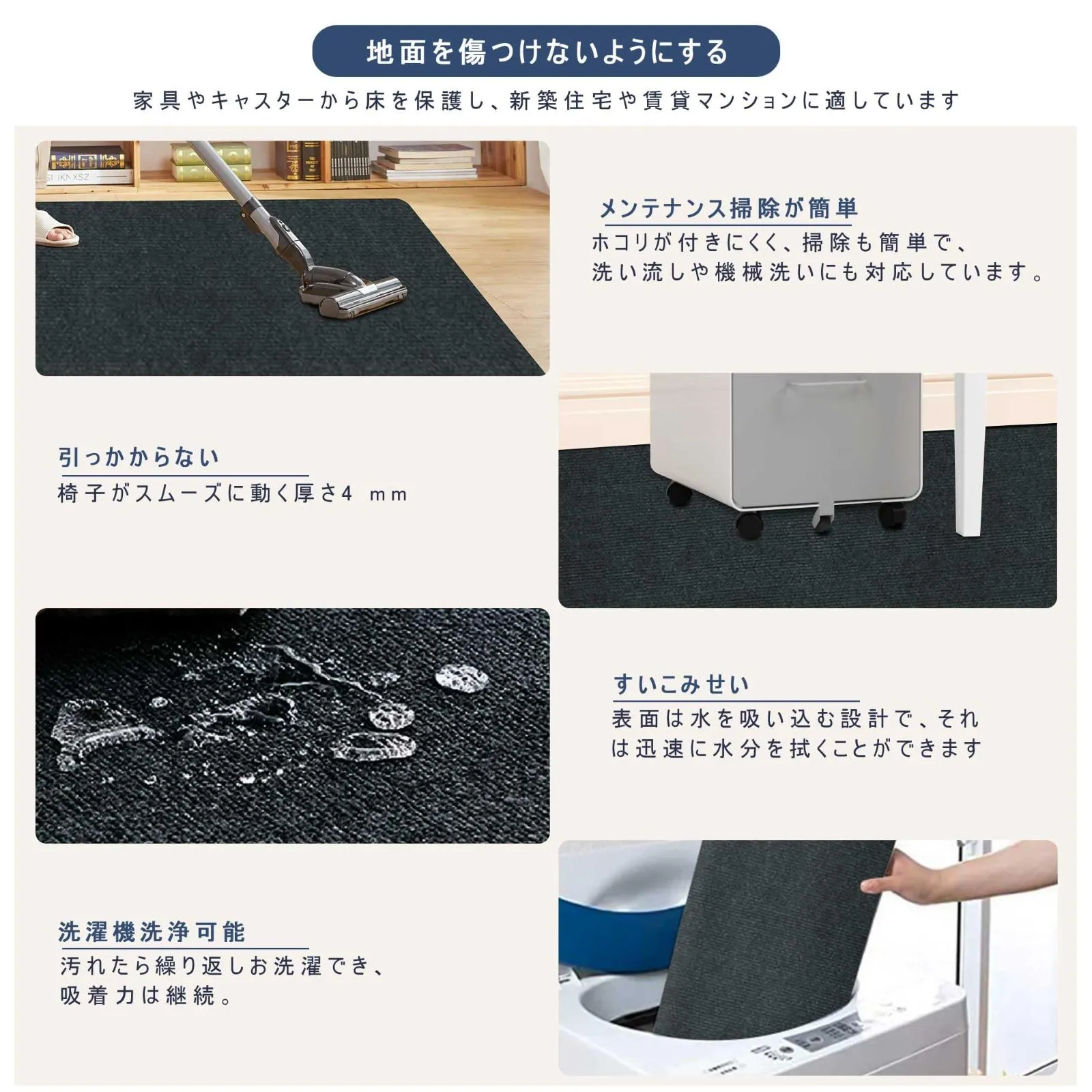 地面を傷つけないようにする

家具やキャスターから床を保護し、新築住宅や賃貸マンションに適しています

メンテナンス掃除が簡単

ホコリが付きにくく、掃除も簡単で、洗い流しや機械洗いにも対応しています。

引っかからない

椅子がスムーズに動く厚さ4 mm

すいこみせい

表面は水を吸い込む設計で、それは迅速に水分を拭くことができます

洗濯機洗浄可能

汚れたら繰り返しお洗濯でき、吸着力は継続。