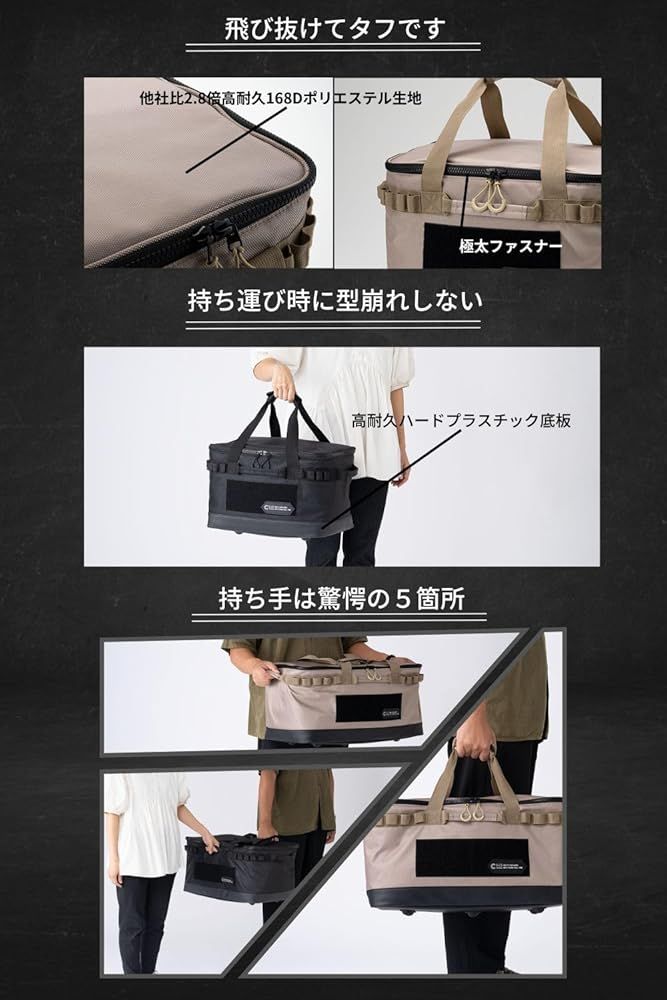 飛び抜けてタフです

他社比2.8倍高耐久168Dポリエステル生地

極太ファスナー

持ち運び時に型崩れしない

高耐久ハードプラスチック底板

持ち手は驚愕の５箇所