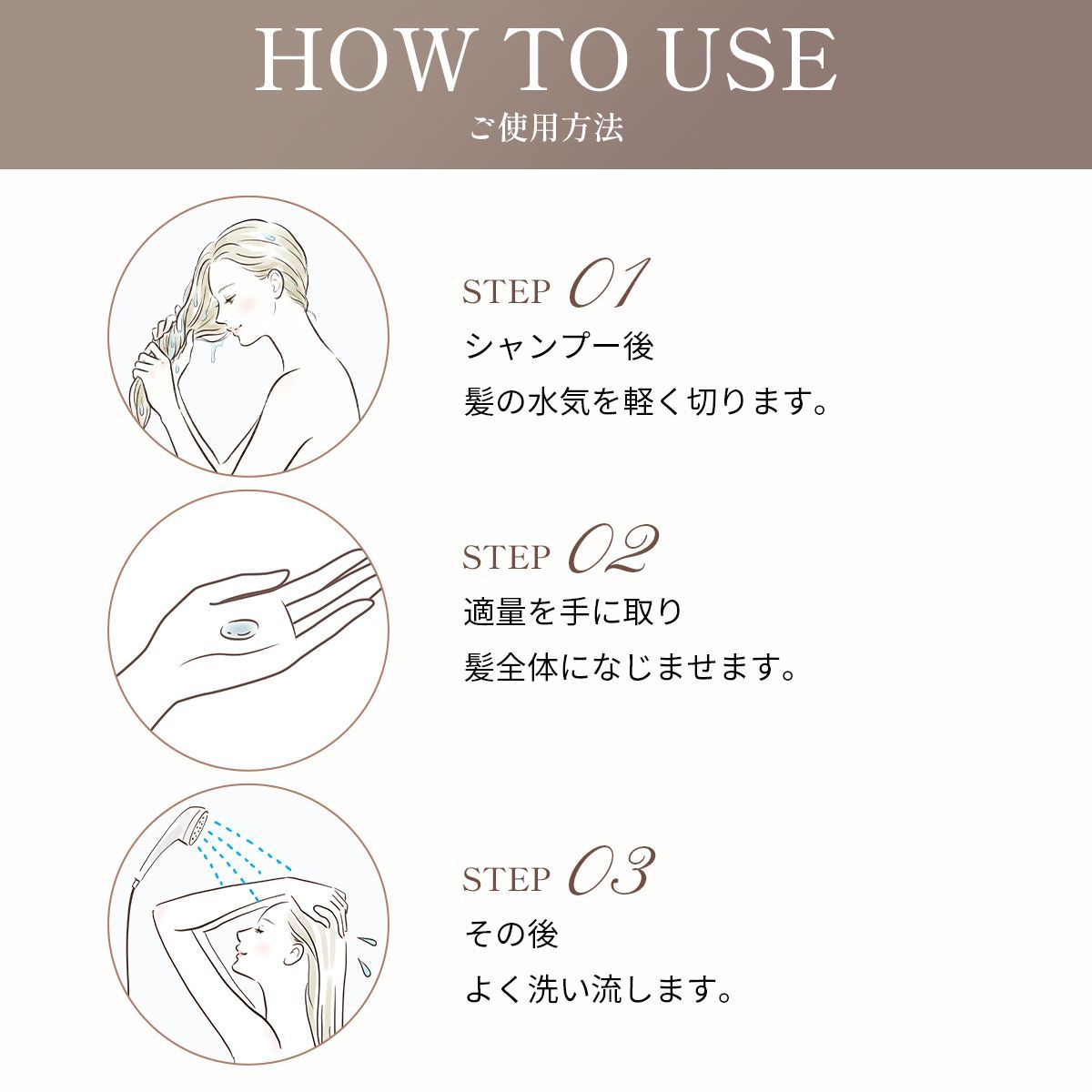 HOW TO USE
ご使用方法

STEP 01
シャンプー後
髪の水気を軽く切ります。

STEP 02
適量を手に取り
髪全体になじませます。

STEP 03
その後
よく洗い流します。