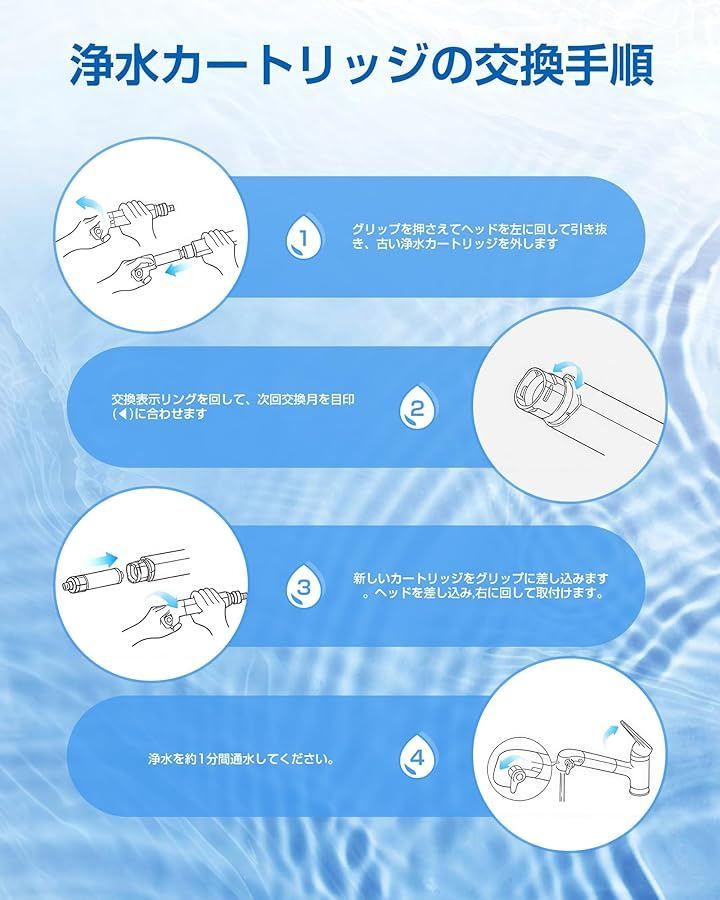 浄水カートリッジの交換手順

1

グリップを押さえてヘッドを左に回して引き抜き、古い浄水カートリッジを外します

交換表示リングを回して、次回交換月を目印(◀)に合わせます

2

3

新しいカートリッジをグリップに差し込みます。ヘッドを差し込み,右に回して取付けます。

浄水を約1分間通水してください。

4