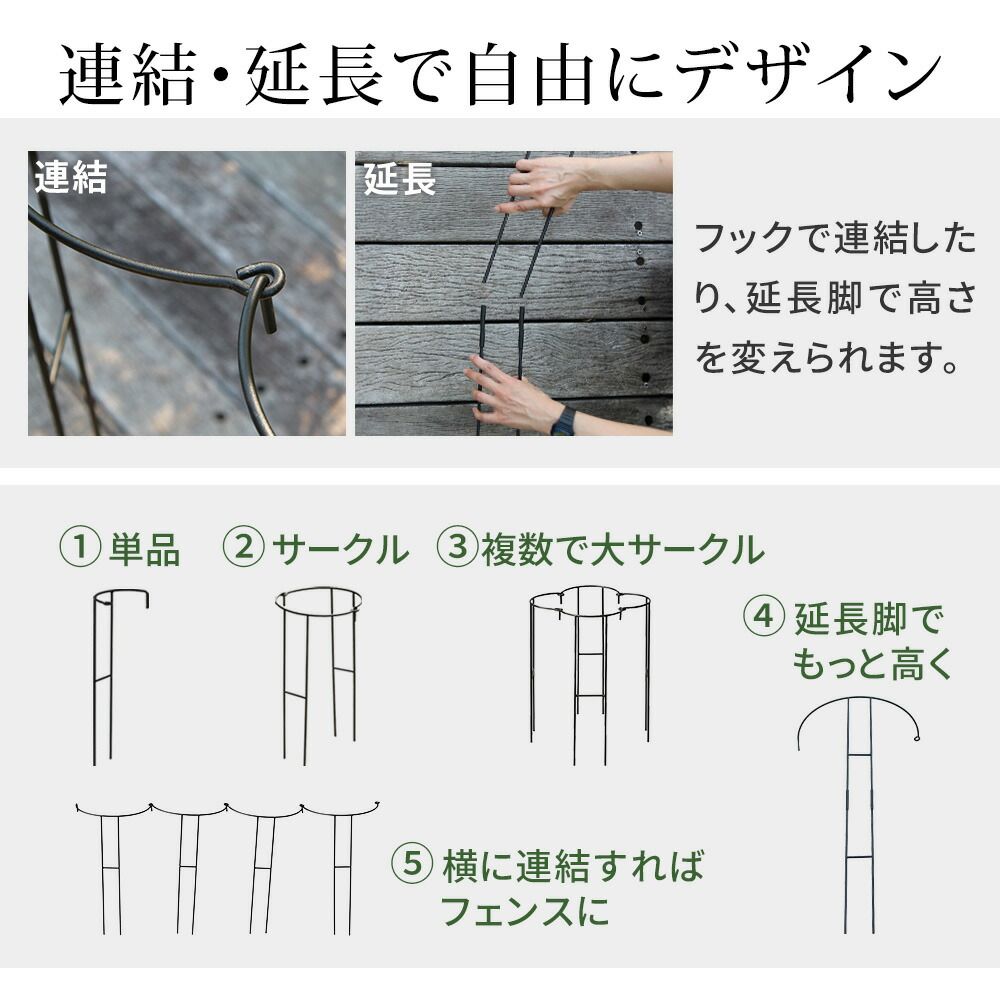 連結・延長で自由にデザイン

連結

延長

フックで連結したり、延長脚で高さを変えられます。

① 単品

② サークル

③ 複数で大サークル

④ 延長脚でもっと高く

⑤ 横に連結すればフェンスに