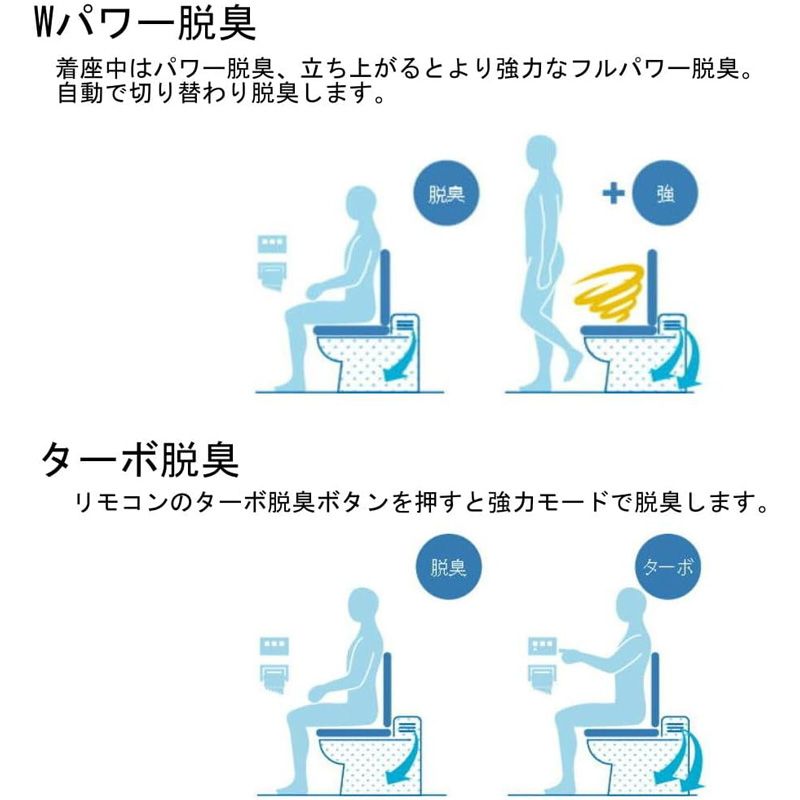 Wパワー脱臭

着座中はパワー脱臭、立ち上がるとより強力なフルパワー脱臭。自動で切り替わり脱臭します。

脱臭

+ 強

ターボ脱臭

リモコンのターボ脱臭ボタンを押すと強力モードで脱臭します。

脱臭

ターボ