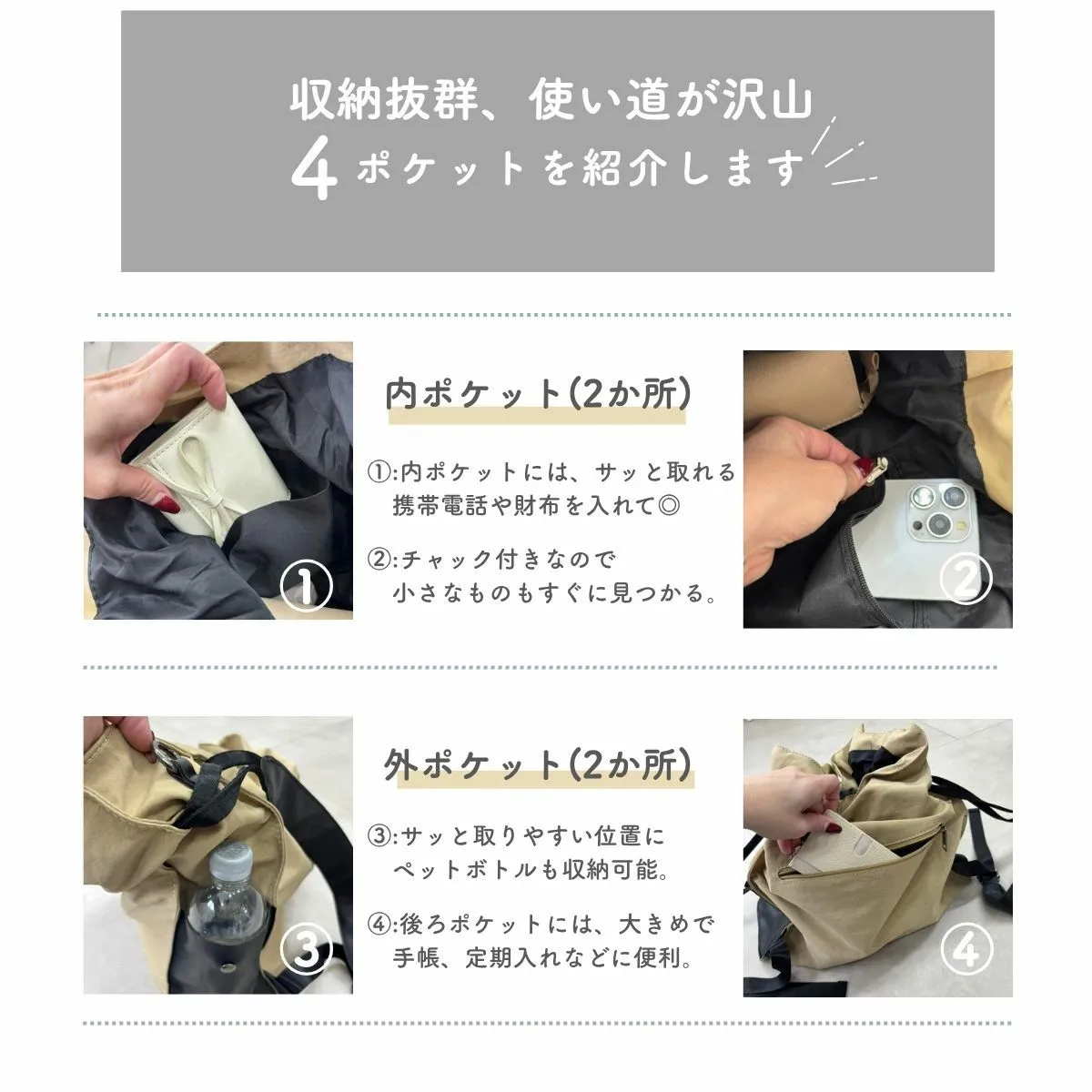 収納抜群、使い道が沢山
4ポケットを紹介します

①

内ポケット(2か所)

①:内ポケットには、サッと取れる携帯電話や財布を入れて◎

②:チャック付きなので小さなものもすぐに見つかる。

②

③

外ポケット(2か所)

③:サッと取りやすい位置にペットボトルも収納可能。

④:後ろポケットには、大きめで手帳、定期入れなどに便利。

④