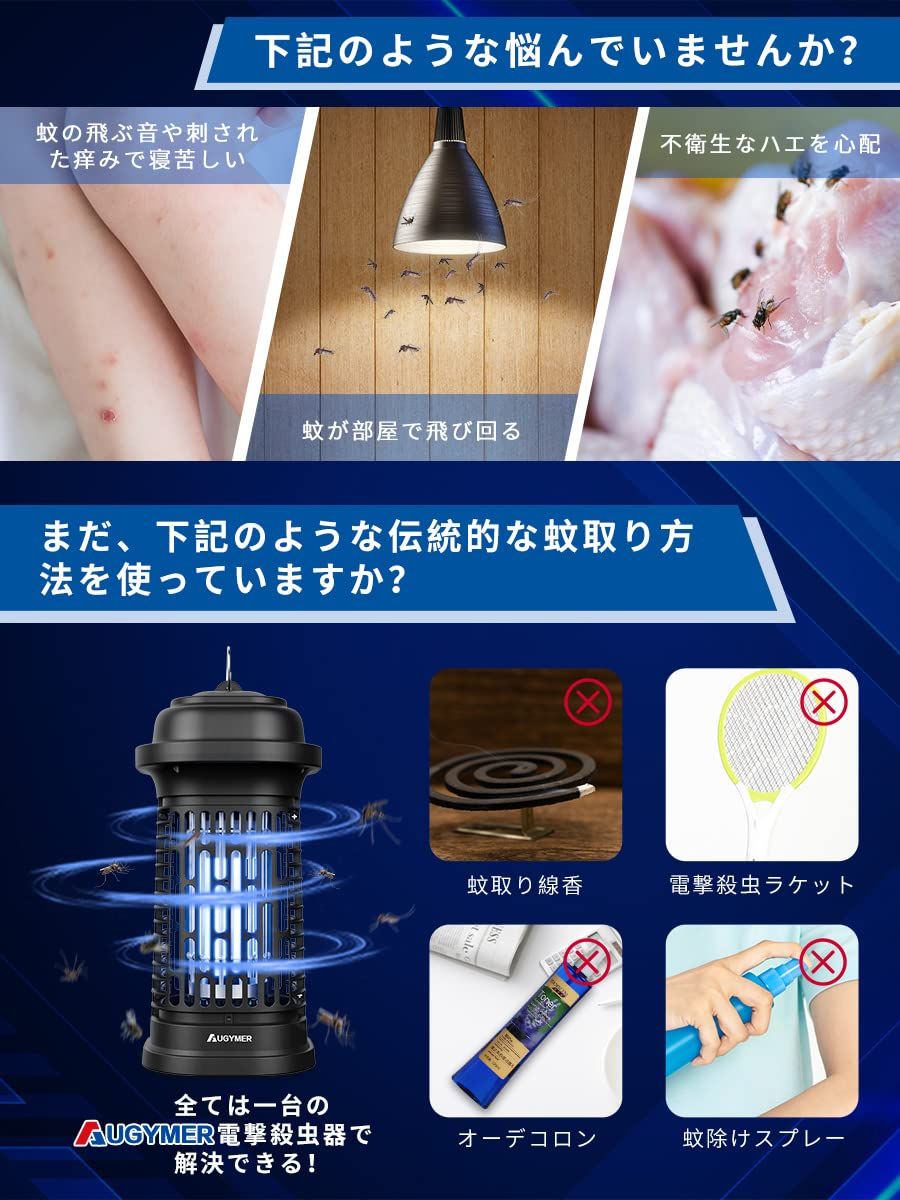 下記のような悩んでいませんか?

蚊の飛ぶ音や刺された痒みで寝苦しい

蚊が部屋で飛び回る

不衛生なハエを心配

まだ、下記のような伝統的な蚊取り方法を使っていますか?

AUGYMER

全ては一台のAUGYMER電撃殺虫器で解決できる!

蚊取り線香

電撃殺虫ラケット

オーデコロン

蚊除けスプレー