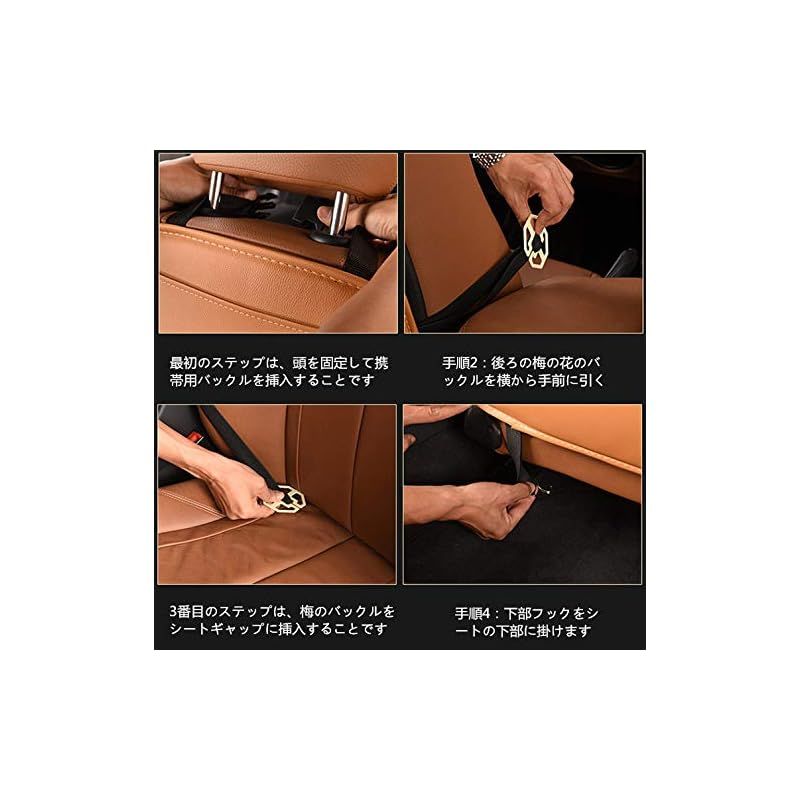 最初のステップは、頭を固定して携帯用バックルを挿入することです

手順2：後ろの梅の花のバックルを横から手前に引く

3番目のステップは、梅のバックルをシートギャップに挿入することです

手順4：下部フックをシートの下部に掛けます