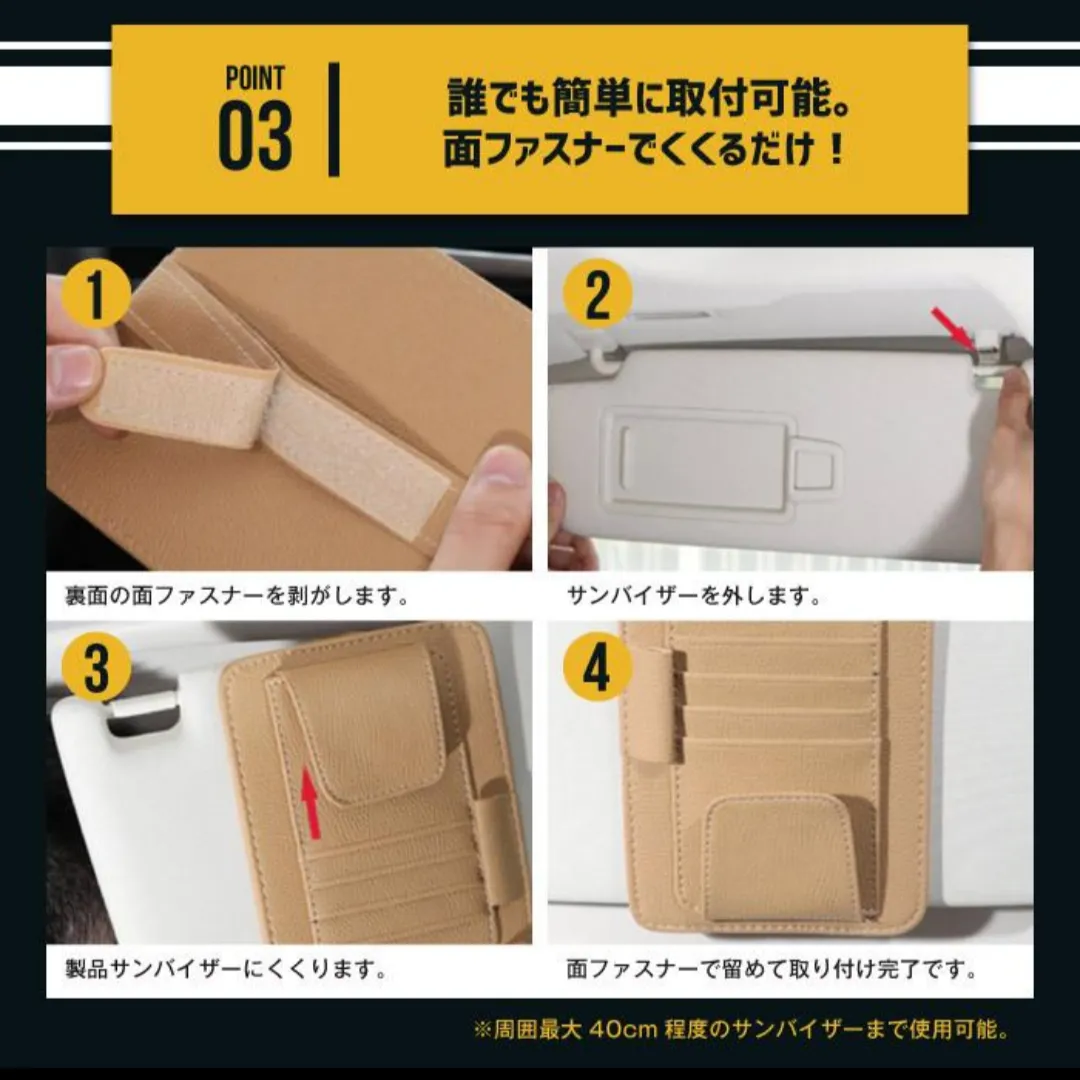 POINT
03

誰でも簡単に取付可能。
面ファスナーでくくるだけ！

1

裏面の面ファスナーを剥がします。

2

サンバイザーを外します。

3

製品サンバイザーにくくります。

4

面ファスナーで留めて取り付け完了です。

※周囲最大 40cm 程度のサンバイザーまで使用可能。