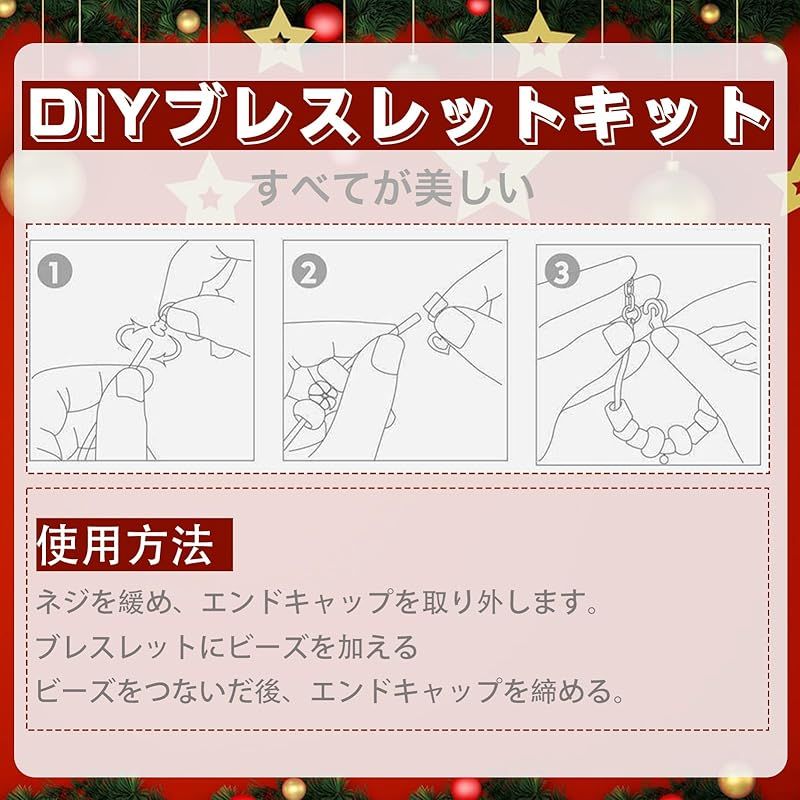 DIYブレスレットキット

すべてが美しい

1

2

3

使用方法

ネジを緩め、エンドキャップを取り外します。
ブレスレットにビーズを加える
ビーズをつないだ後、エンドキャップを締める。