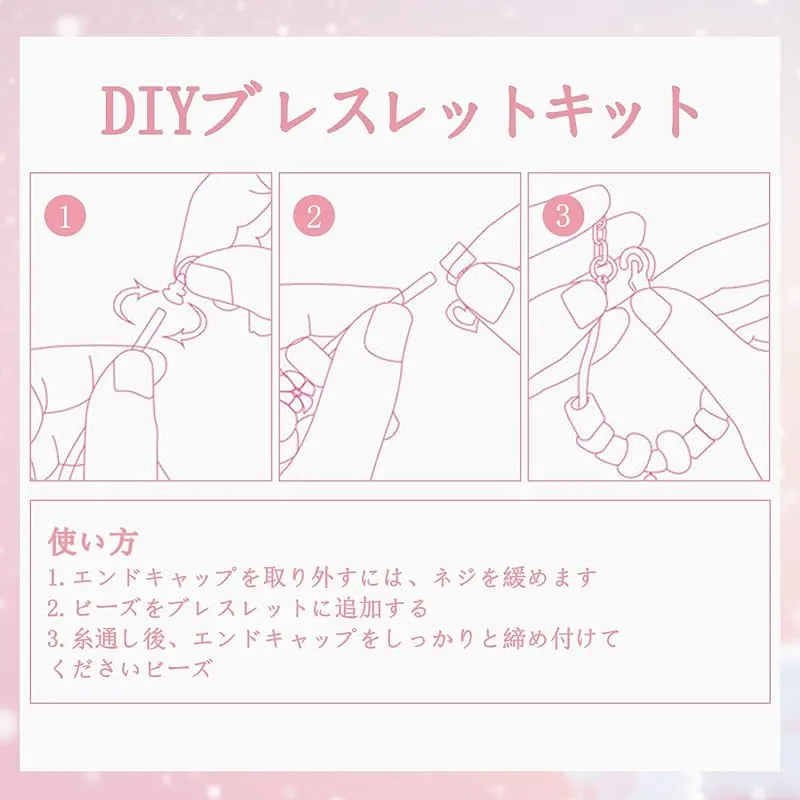 DIYブレスレットキット

1

2

3

使い方
1. エンドキャップを取り外すには、ネジを緩めます
2. ビーズをブレスレットに追加する
3. 糸通し後、エンドキャップをしっかりと締め付けてくださいビーズ