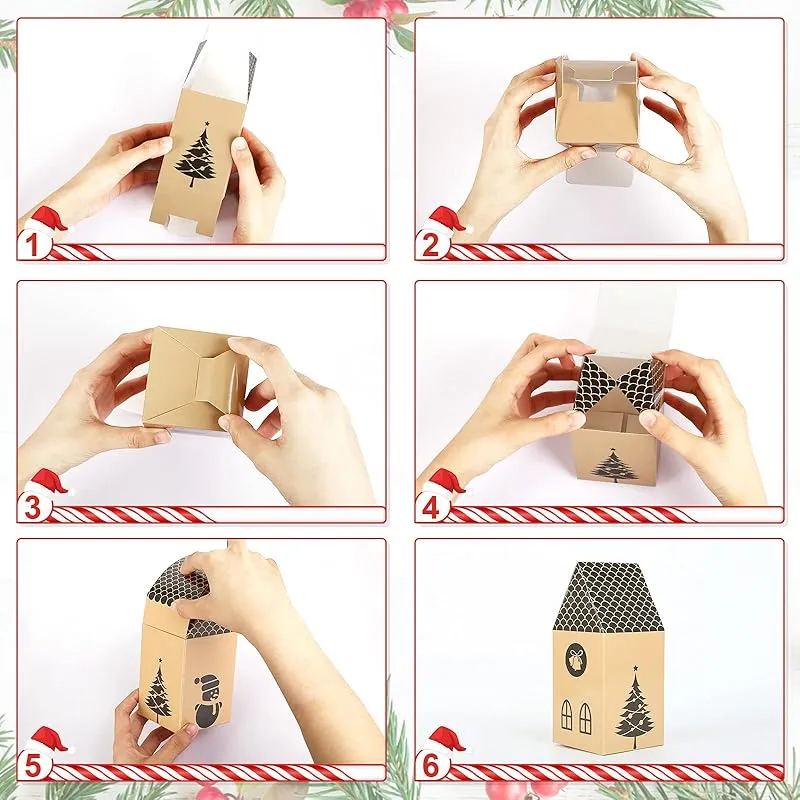 1

2

3

4

5

6