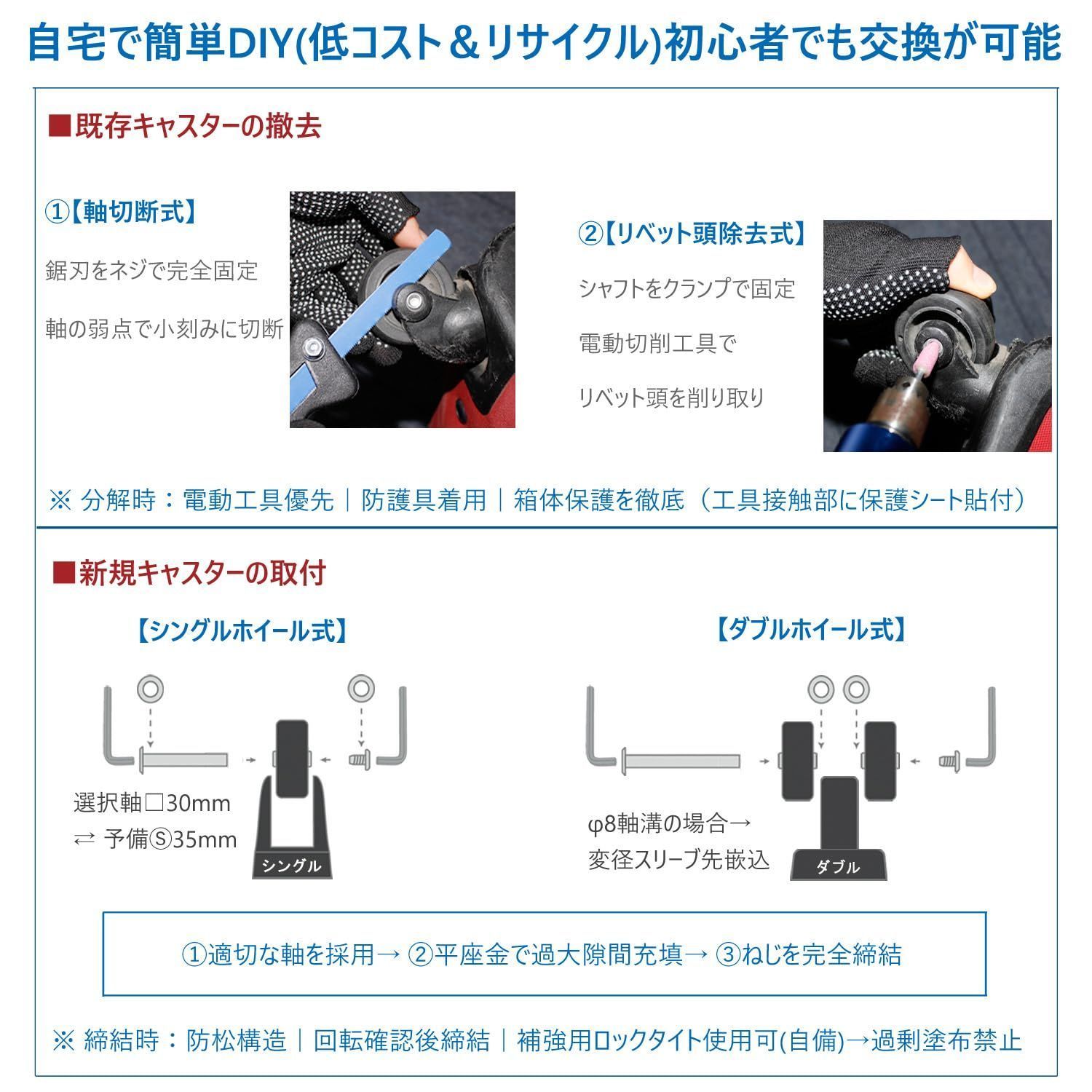 自宅で簡単DIY(低コスト＆リサイクル)初心者でも交換が可能

■既存キャスターの撤去

①【軸切断式】

鋸刃をネジで完全固定

軸の弱点で小刻みに切断

②【リベット頭除去式】

シャフトをクランプで固定

電動切削工具で

リベット頭を削り取り

※ 分解時：電動工具優先｜防護具着用｜箱体保護を徹底（工具接触部に保護シート貼付）

■新規キャスターの取付

【シングルホイール式】

選択軸□30mm

⇄ 予備Ⓢ35mm

シングル

【ダブルホイール式】

φ8軸溝の場合→

変径スリーブ先嵌込

ダブル

①適切な軸を採用→ ②平座金で過大隙間充填→ ③ねじを完全締結

※ 締結時：防松構造｜回転確認後締結｜補強用ロックタイト使用可(自備)→過剰塗布禁止