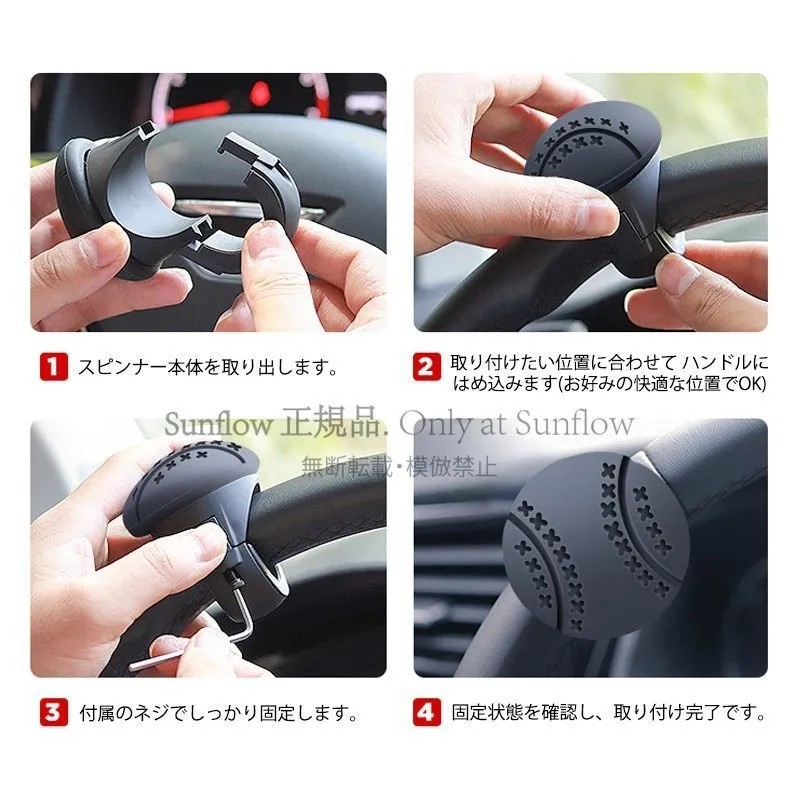 1 スピンナー本体を取り出します。

2 取り付けたい位置に合わせて ハンドルにはめ込みます(お好みの快適な位置でOK)

Sunflow 正規品. Only at Sunflow
無断転載・模倣禁止

3 付属のネジでしっかり固定します。

4 固定状態を確認し、取り付け完了です。