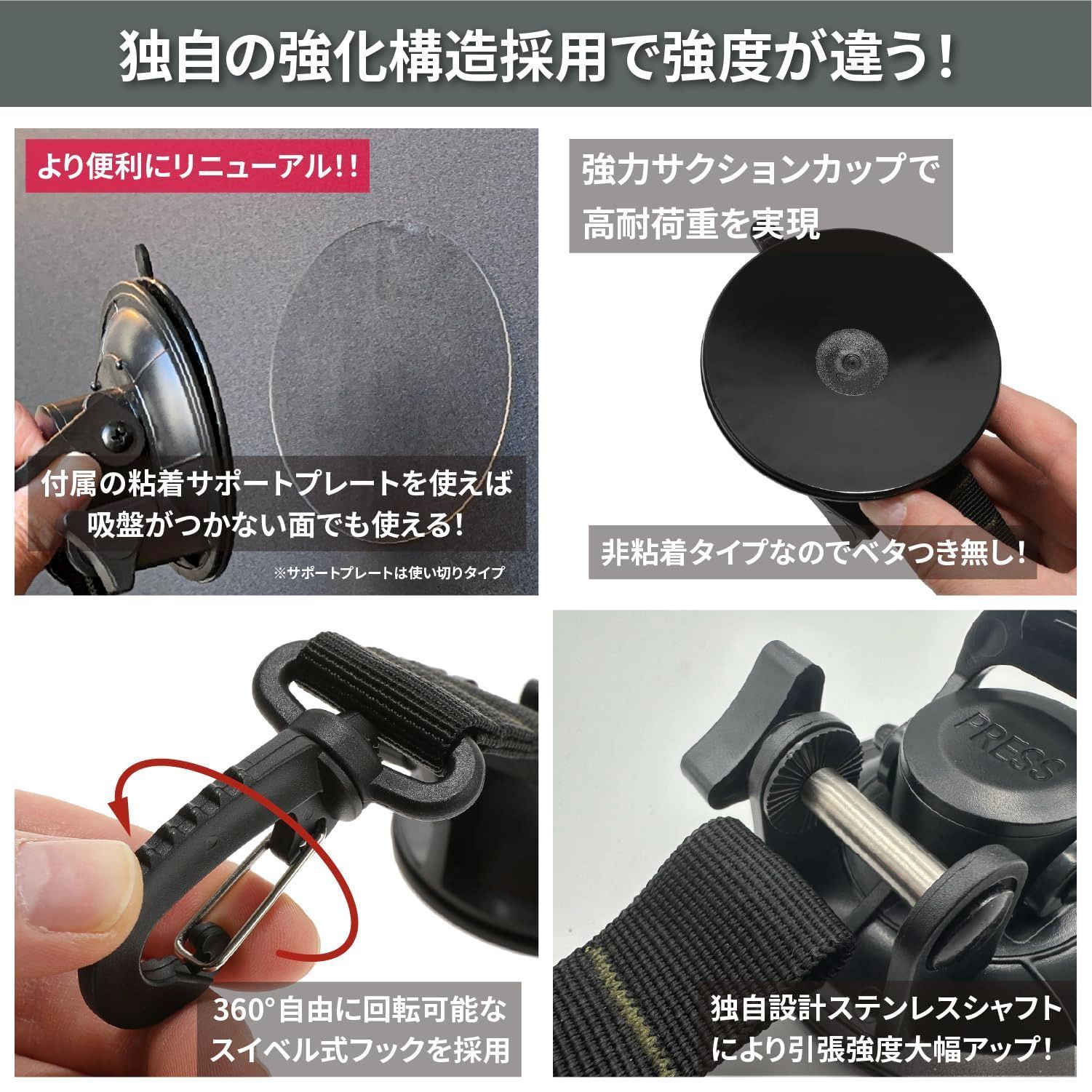 独自の強化構造採用で強度が違う！

より便利にリニューアル!!

付属の粘着サポートプレートを使えば吸盤がつかない面でも使える！

※サポートプレートは使い切りタイプ

強力サクションカップで高耐荷重を実現

非粘着タイプなのでベタつき無し！

360°自由に回転可能なスイベル式フックを採用

PRESS

独自設計ステンレスシャフトにより引張強度大幅アップ！