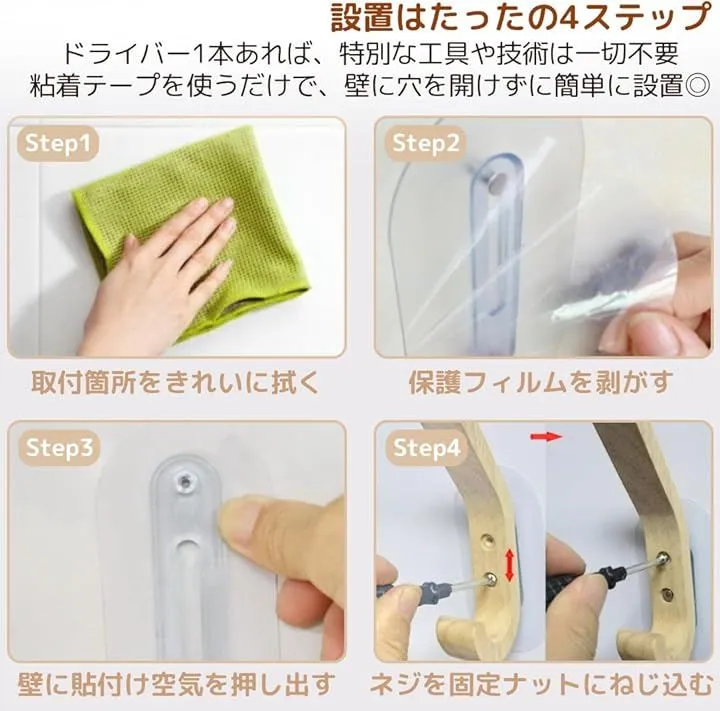 設置はたったの4ステップ
ドライバー1本あれば、特別な工具や技術は一切不要
粘着テープを使うだけで、壁に穴を開けずに簡単に設置◎

Step1
取付箇所をきれいに拭く

Step2
保護フィルムを剥がす

Step3
壁に貼付け空気を押し出す

Step4
ネジを固定ナットにねじ込む