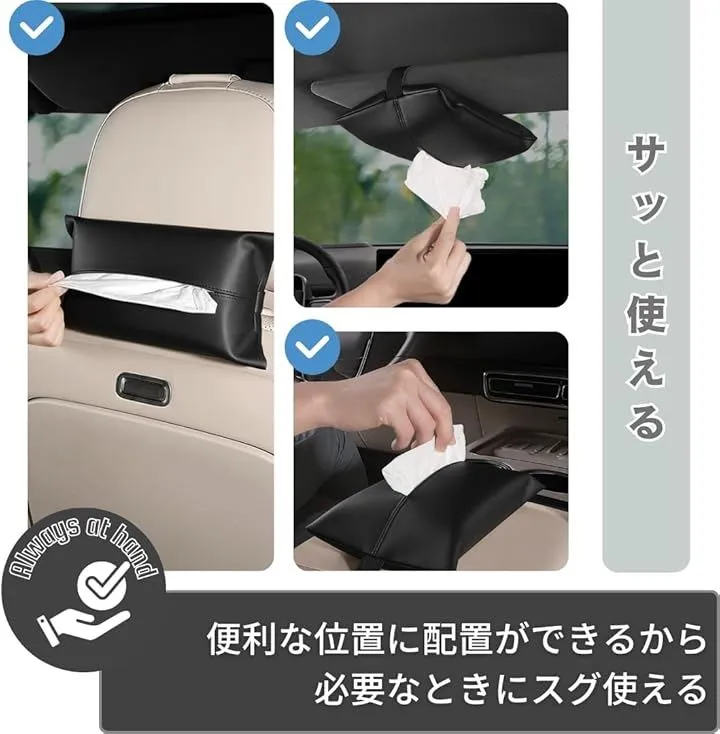 サッと使える

Always at hand

便利な位置に配置ができるから
必要なときにスグ使える