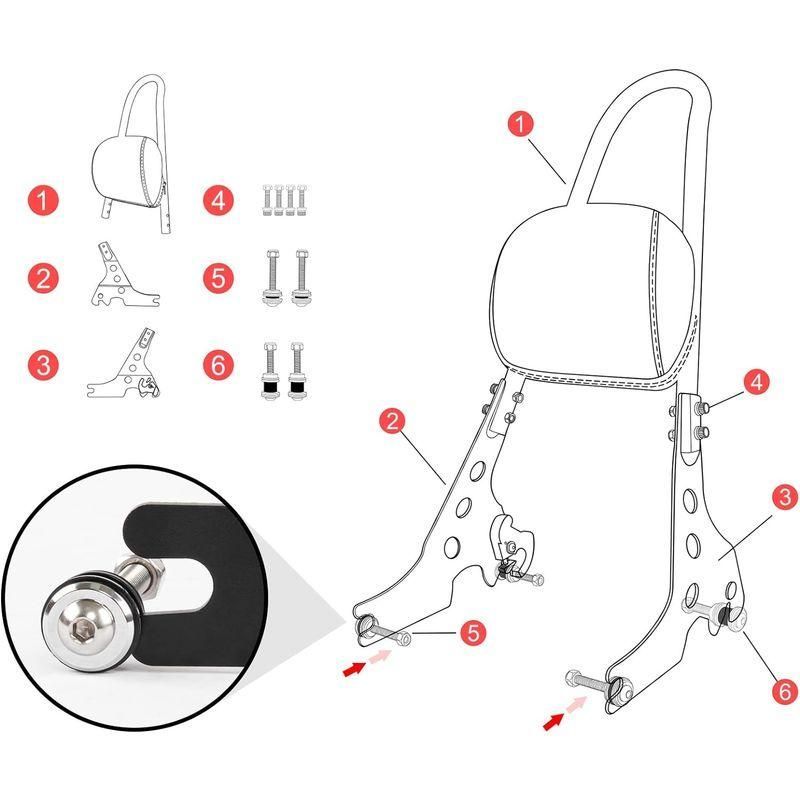 1
4
2
5
3
6
1
2
4
3
5
6