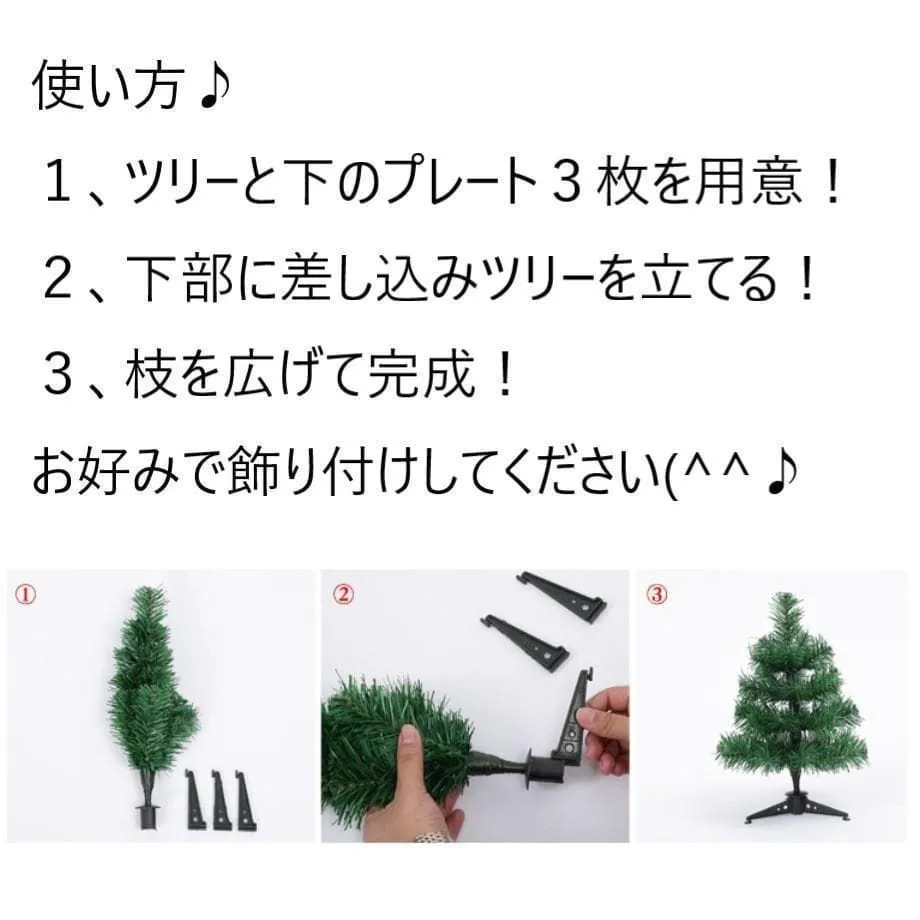 使い方♪

１、ツリーと下のプレート３枚を用意！

２、下部に差し込みツリーを立てる！

３、枝を広げて完成！

お好みで飾り付けしてください(^＾♪

①

②

③