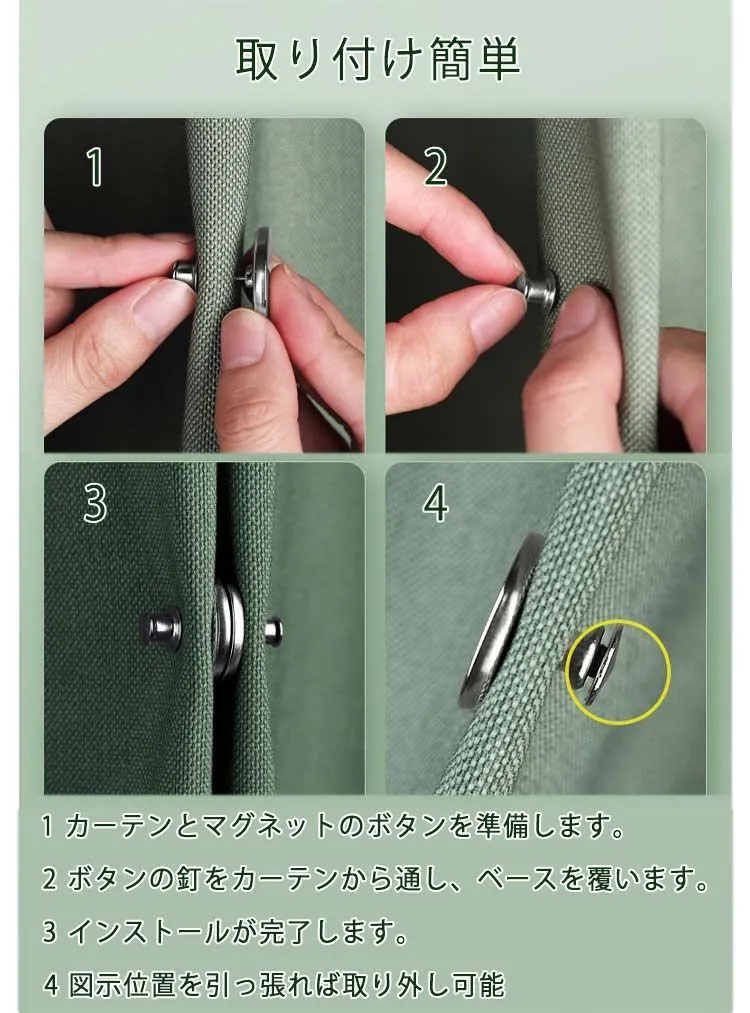 取り付け簡単

1

2

3

4

1 カーテンとマグネットのボタンを準備します。

2 ボタンの釘をカーテンから通し、ベースを覆います。

3 インストールが完了します。

4 図示位置を引っ張れば取り外し可能