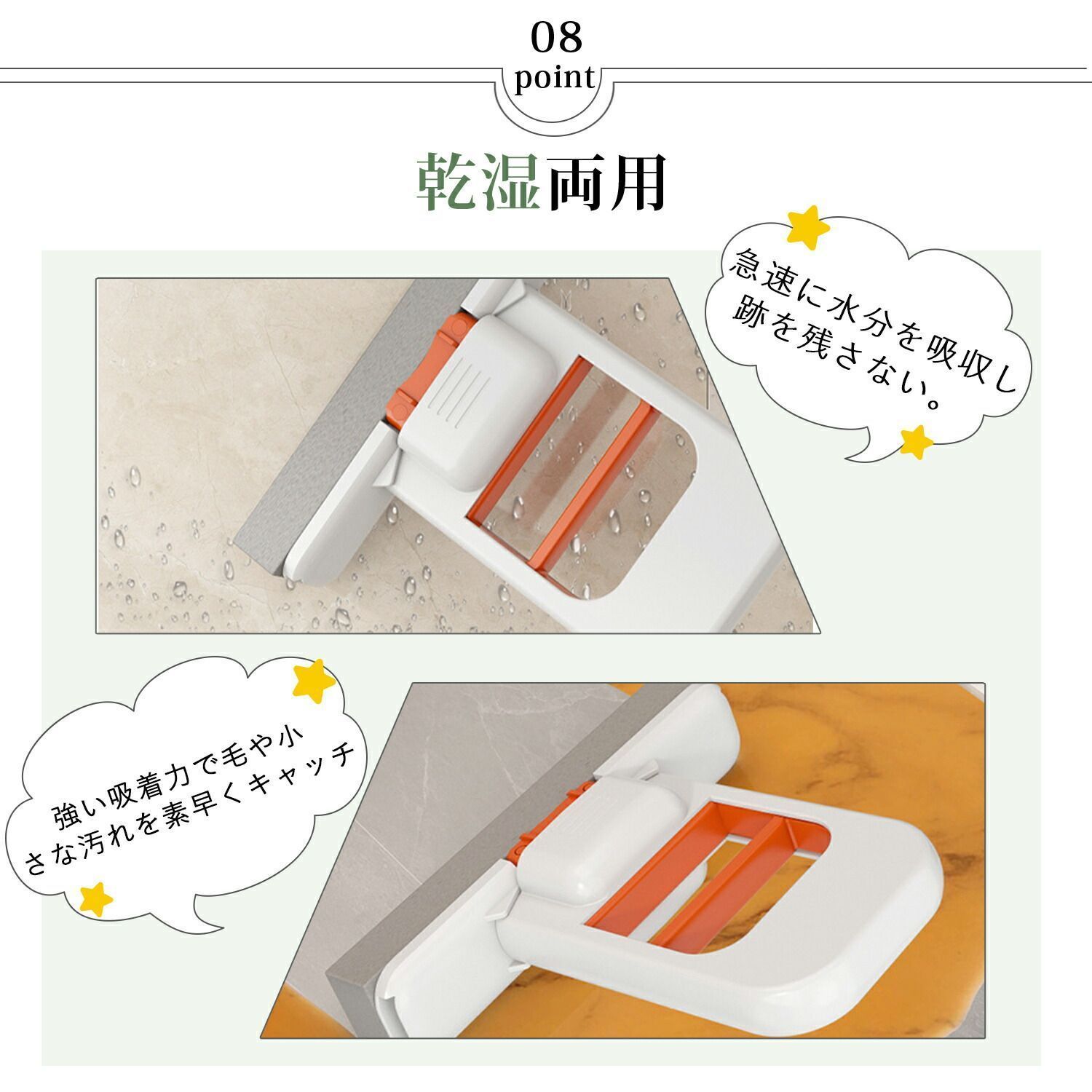 08
point

乾湿両用

急速に水分を吸収し跡を残さない。

強い吸着力で毛や小さな汚れを素早くキャッチ