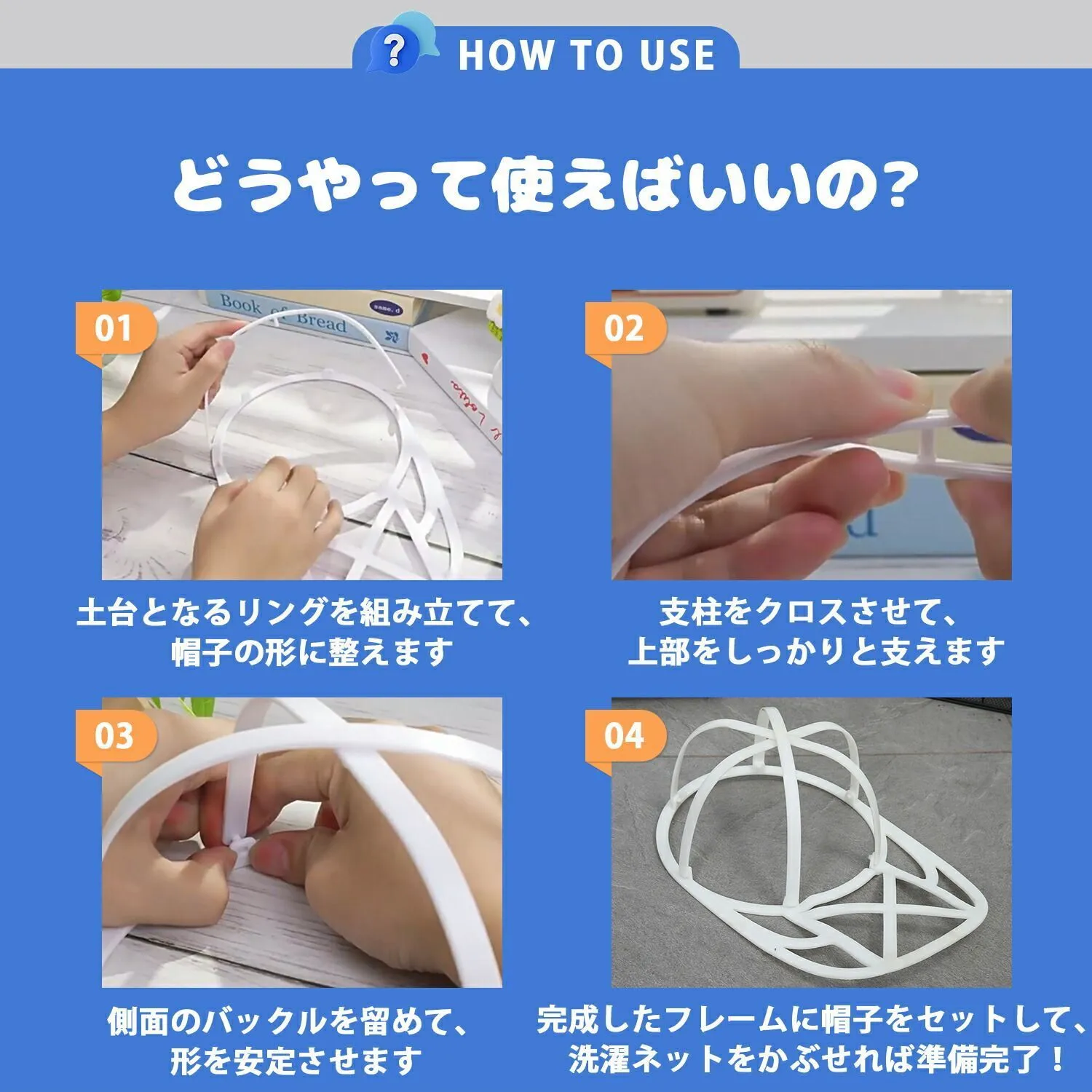 ?
HOW TO USE

どうやって使えばいいの?

01
Book of Bread

土台となるリングを組み立てて、帽子の形に整えます

02

支柱をクロスさせて、上部をしっかりと支えます

03

側面のバックルを留めて、形を安定させます

04

完成したフレームに帽子をセットして、洗濯ネットをかぶせれば準備完了！