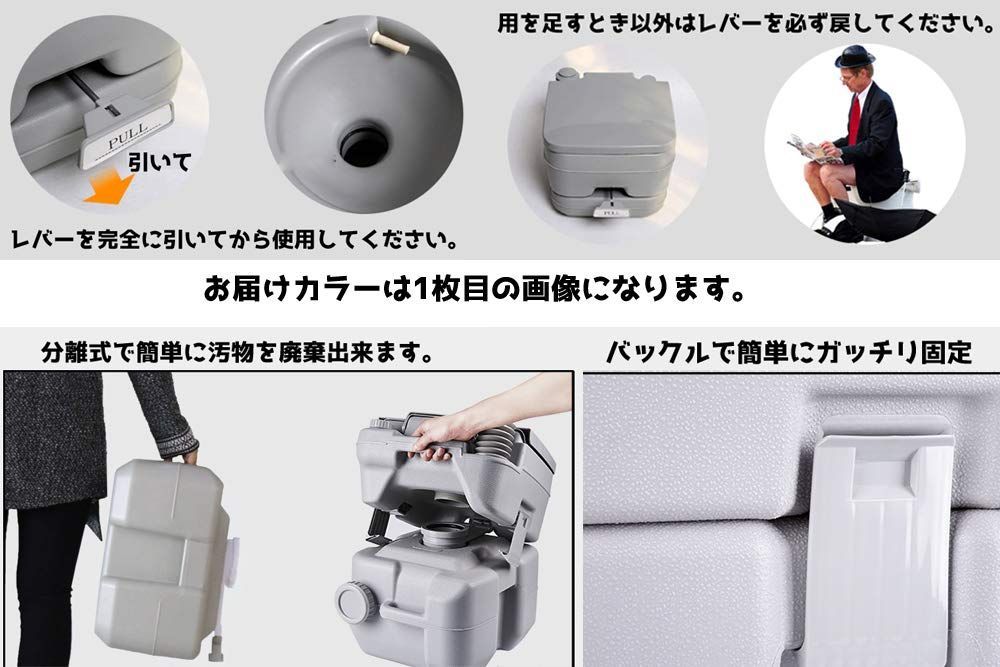 用を足すとき以外はレバーを必ず戻してください。

PULL

引いて

PULL

レバーを完全に引いてから使用してください。

お届けカラーは1枚目の画像になります。

分離式で簡単に汚物を廃棄出来ます。

バックルで簡単にガッチリ固定