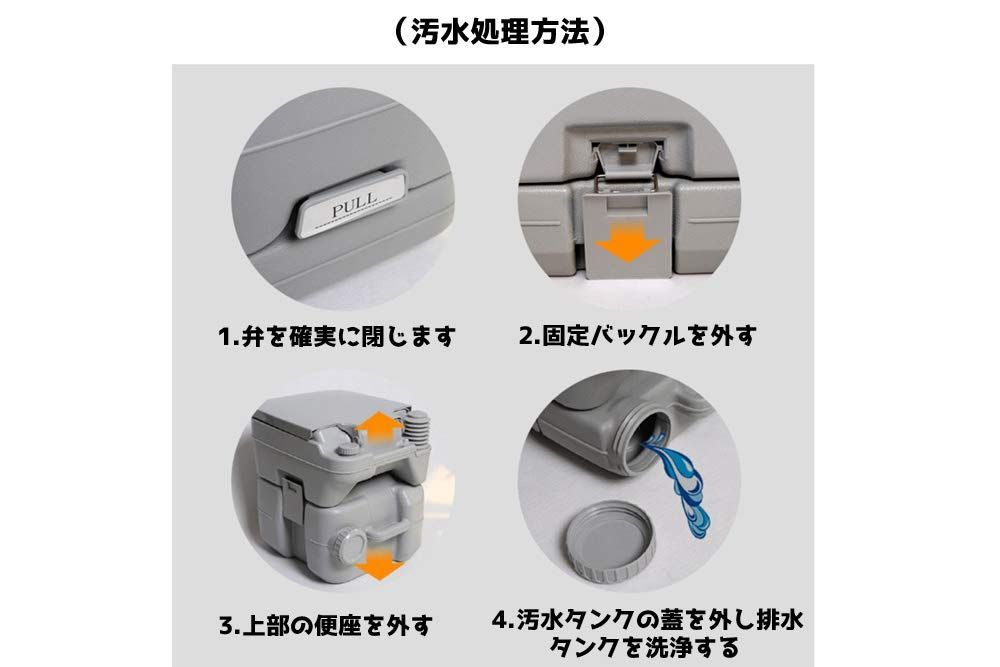 （汚水処理方法）

PULL

1.弁を確実に閉じます

2.固定バックルを外す

3.上部の便座を外す

4.汚水タンクの蓋を外し排水タンクを洗浄する