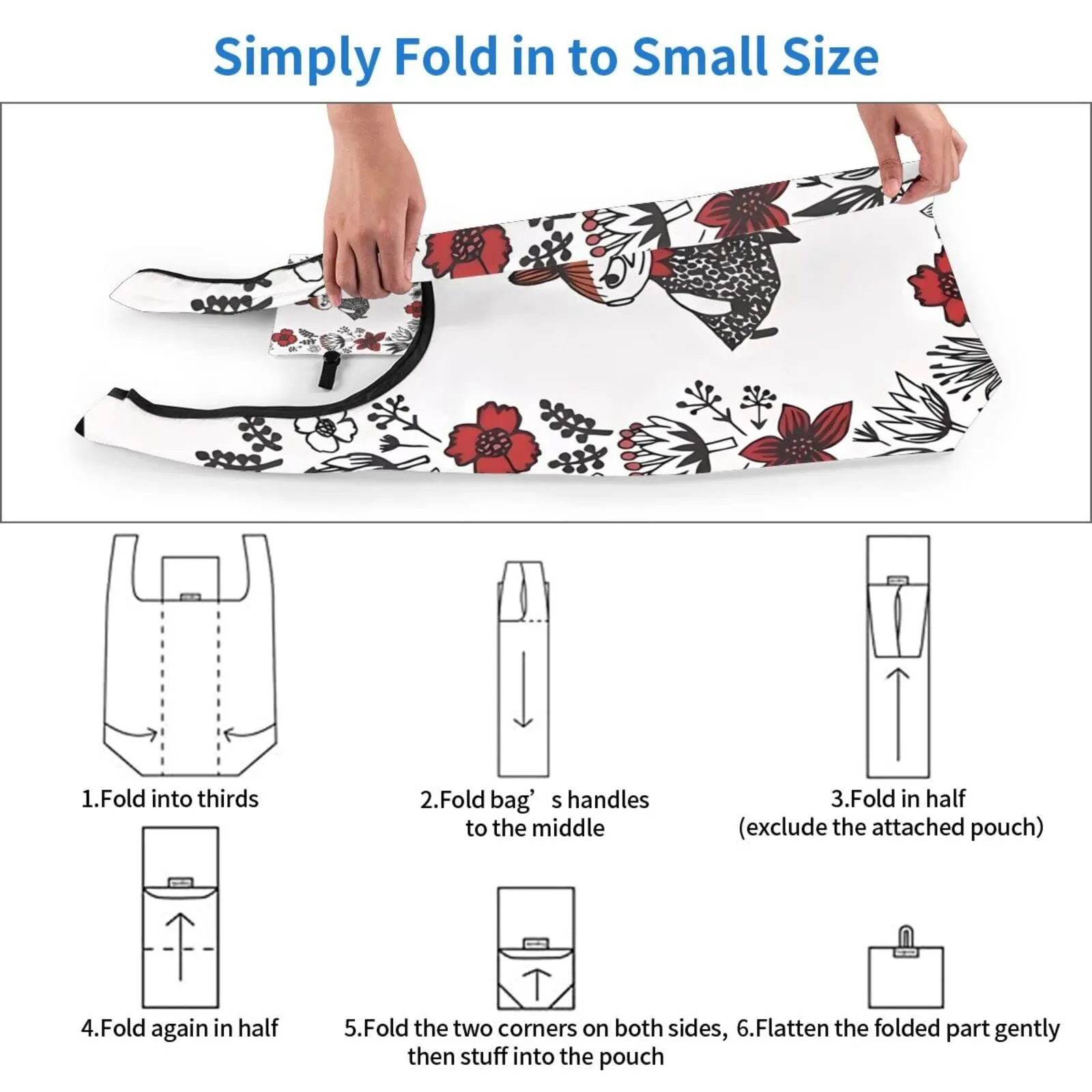 Simply Fold in to Small Size

1.Fold into thirds

2.Fold bag’ s handles to the middle

3.Fold in half (exclude the attached pouch)

4.Fold again in half

5.Fold the two corners on both sides, then stuff into the pouch

6.Flatten the folded part gently