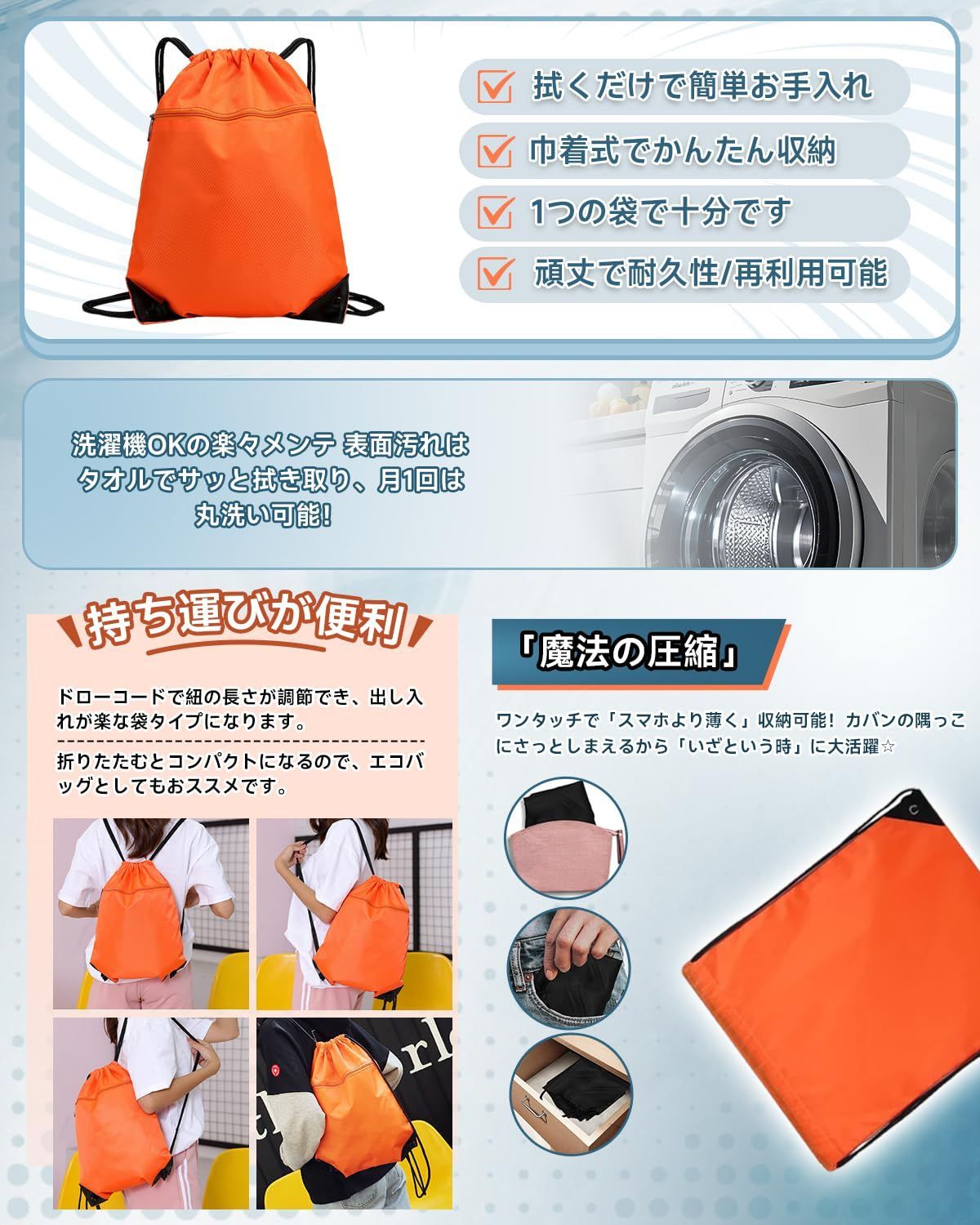 拭くだけで簡単お手入れ

巾着式でかんたん収納

1つの袋で十分です

頑丈で耐久性/再利用可能

洗濯機OKの楽々メンテ 表面汚れはタオルでサッと拭き取り、月1回は丸洗い可能!

持ち運びが便利

ドローコードで紐の長さが調節でき、出し入れが楽な袋タイプになります。

折りたたむとコンパクトになるので、エコバッグとしてもおススメです。

「魔法の圧縮」

ワンタッチで「スマホより薄く」収納可能！カバンの隅っこにさっとしまえるから「いざという時」に大活躍☆