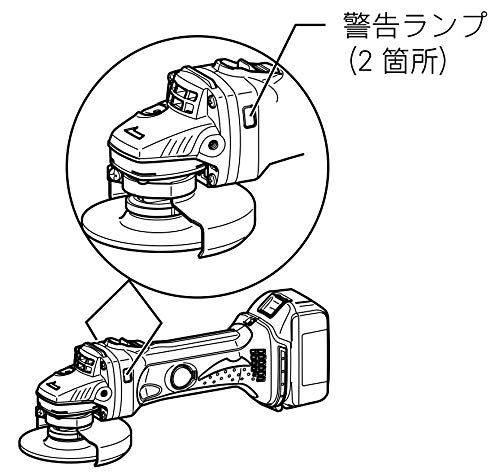 警告ランプ
(2 箇所)