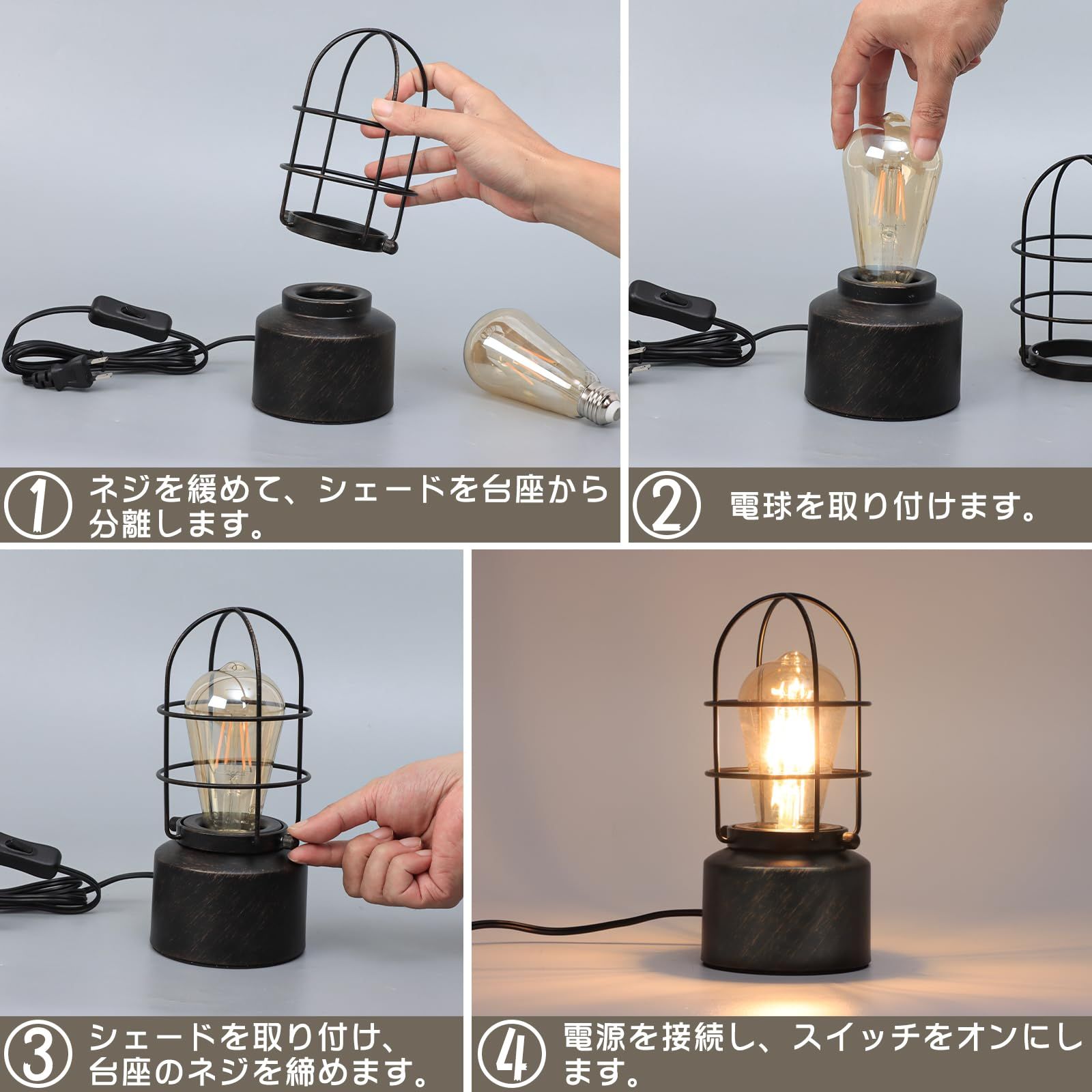 ① ネジを緩めて、シェードを台座から分離します。

② 電球を取り付けます。

③ シェードを取り付け、台座のネジを締めます。

④ 電源を接続し、スイッチをオンにします。