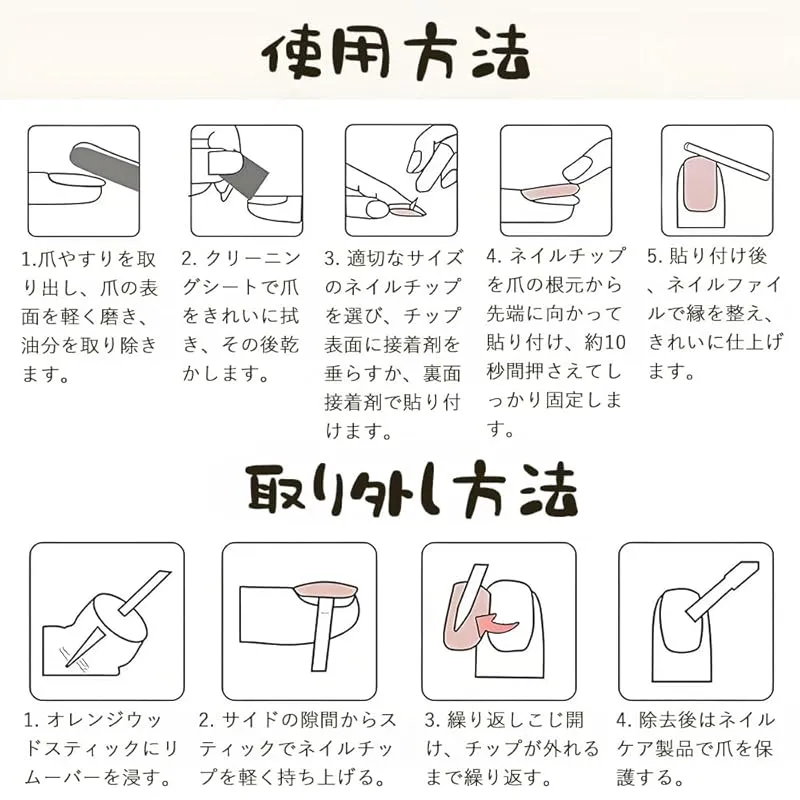 使用方法

1.爪やすりを取り出し、爪の表面を軽く磨き、油分を取り除きます。

2. クリーニングシートで爪をきれいに拭き、その後乾かします。

3. 適切なサイズのネイルチップを選び、チップ表面に接着剤を垂らすか、裏面接着剤で貼り付けます。

4. ネイルチップを爪の根元から先端に向かって貼り付け、約10秒間押さえてしっかり固定します。

5. 貼り付け後、ネイルファイルで縁を整え、きれいに仕上げます。

取り外し方法

1. オレンジウッドスティックにリムーバーを浸す。

2. サイドの隙間からスティックでネイルチップを軽く持ち上げる。

3. 繰り返しこじ開け、チップが外れるまで繰り返す。

4. 除去後はネイルケア製品で爪を保護する。