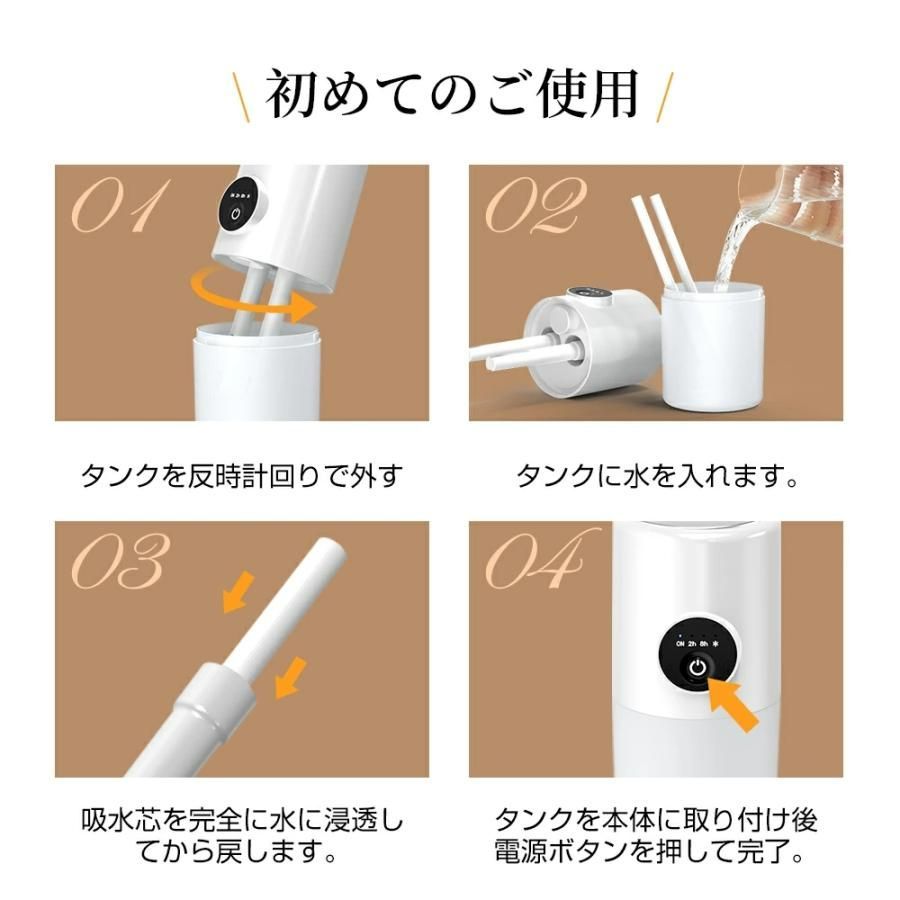 初めてのご使用

01

タンクを反時計回りで外す

02

タンクに水を入れます。

03

吸水芯を完全に水に浸透してから戻します。

04

ON 2h 8h

タンクを本体に取り付け後電源ボタンを押して完了。