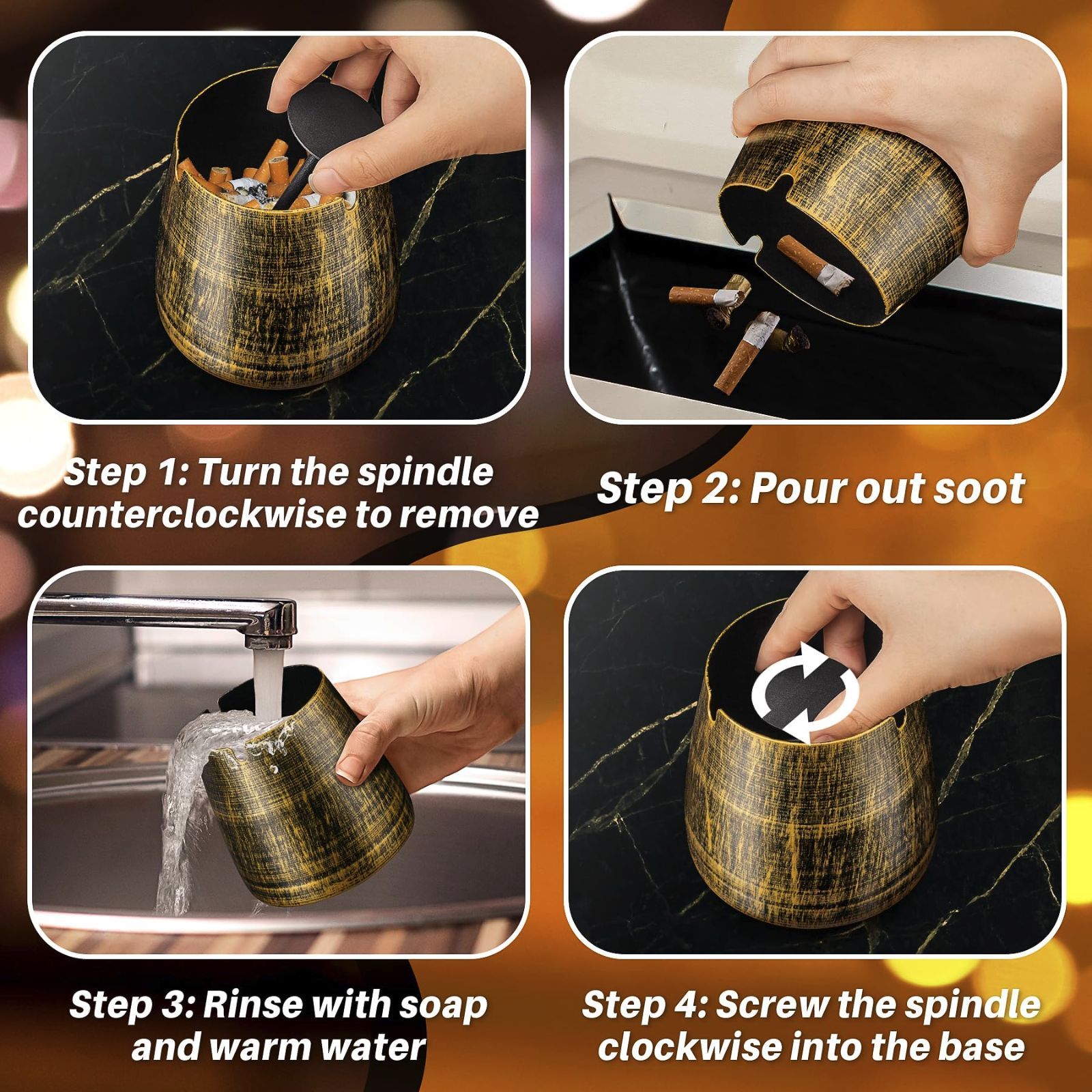 Step 1: Turn the spindle counterclockwise to remove

Step 2: Pour out soot

Step 3: Rinse with soap and warm water

Step 4: Screw the spindle clockwise into the base