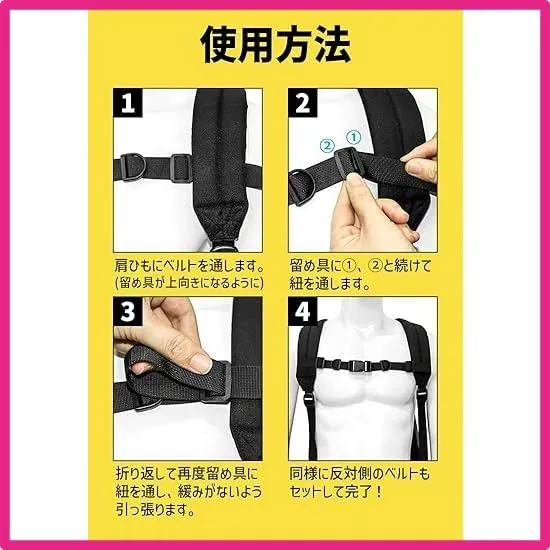 使用方法

1

肩ひもにベルトを通します。
(留め具が上向きになるように)

2

② ①

留め具に①、②と続けて紐を通します。

3

折り返して再度留め具に紐を通し、緩みがないよう引っ張ります。

4

同様に反対側のベルトもセットして完了！