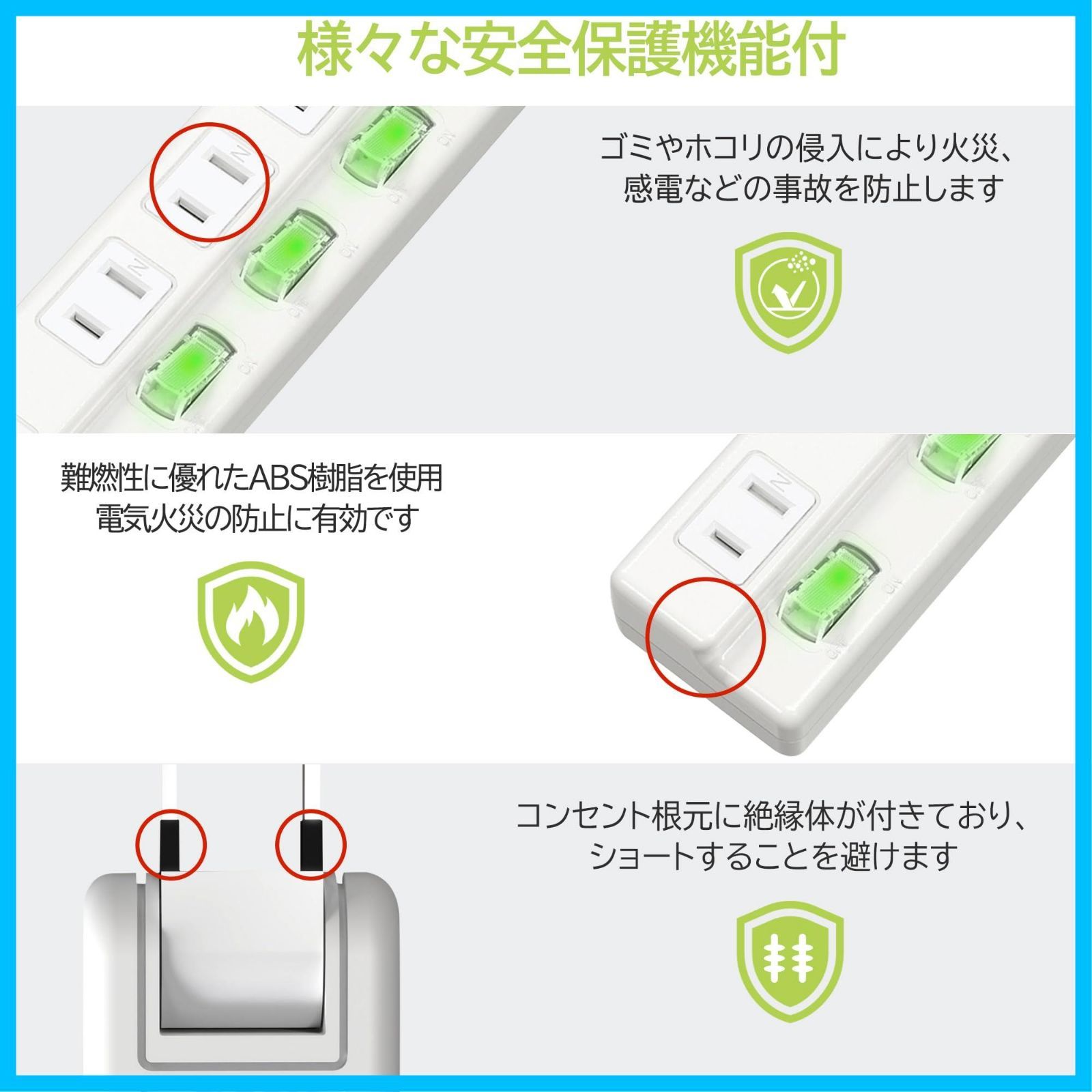 様々な安全保護機能付

ゴミやホコリの侵入により火災、感電などの事故を防止します

難燃性に優れたABS樹脂を使用
電気火災の防止に有効です

コンセント根元に絶縁体が付きており、ショートすることを避けます