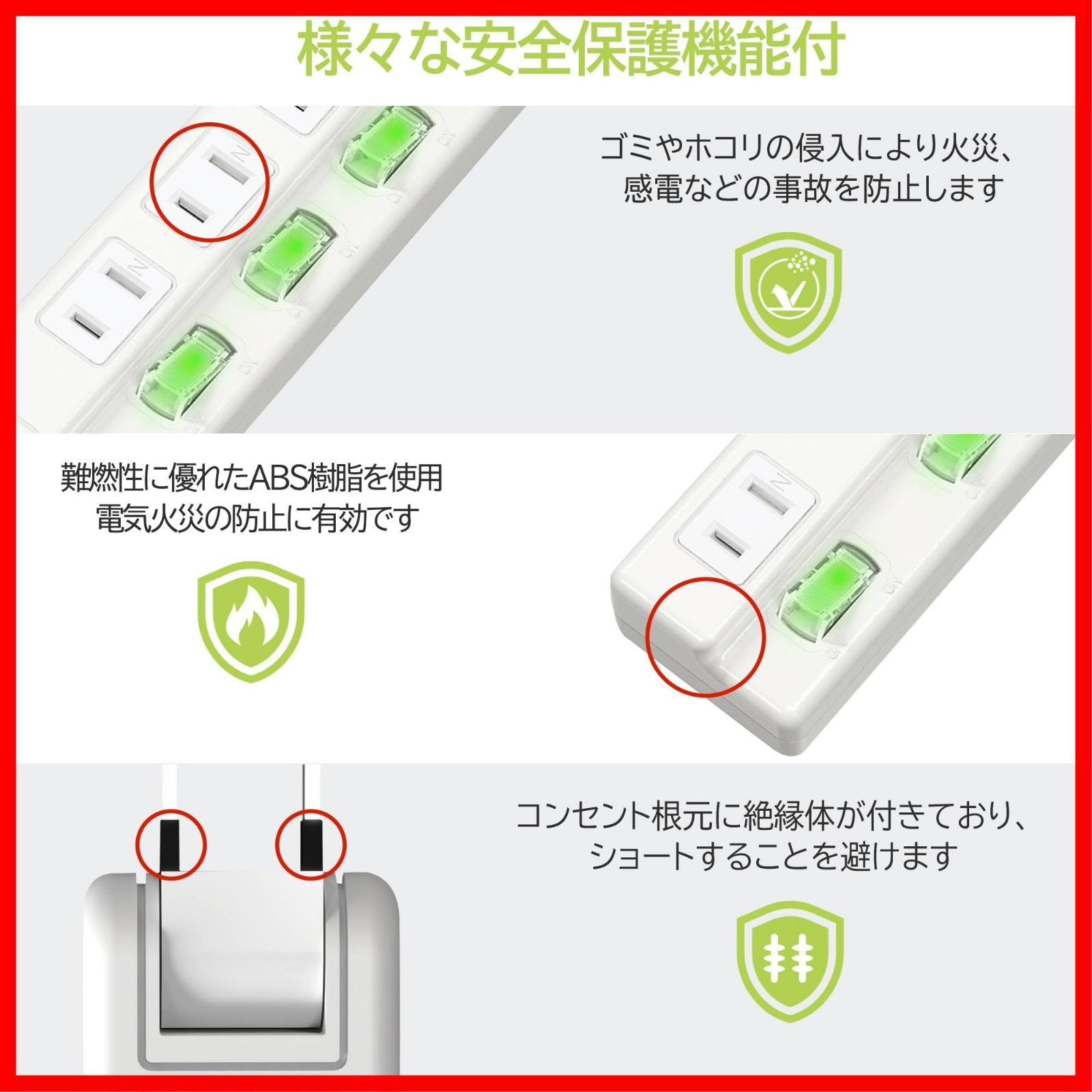 様々な安全保護機能付

ゴミやホコリの侵入により火災、感電などの事故を防止します

難燃性に優れたABS樹脂を使用
電気火災の防止に有効です

コンセント根元に絶縁体が付きており、ショートすることを避けます