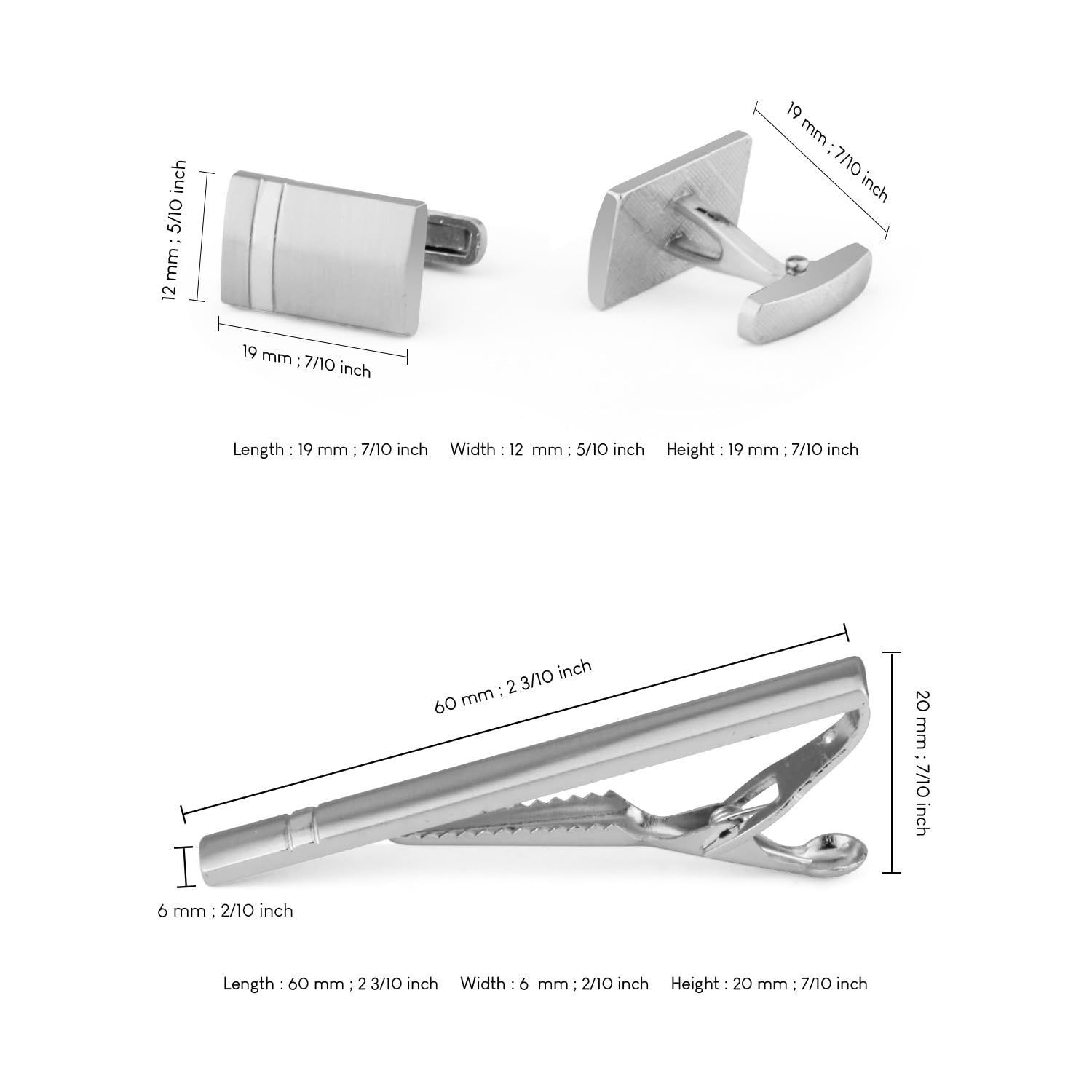 12 mm ; 5/10 inch

19 mm ; 7/10 inch

19 mm ; 7/10 inch

Length : 19 mm ; 7/10 inch Width : 12 mm ; 5/10 inch Height : 19 mm ; 7/10 inch

60 mm ; 2 3/10 inch

20 mm ; 7/10 inch

6 mm ; 2/10 inch

Length : 60 mm ; 2 3/10 inch Width : 6 mm ; 2/10 inch Height : 20 mm ; 7/10 inch