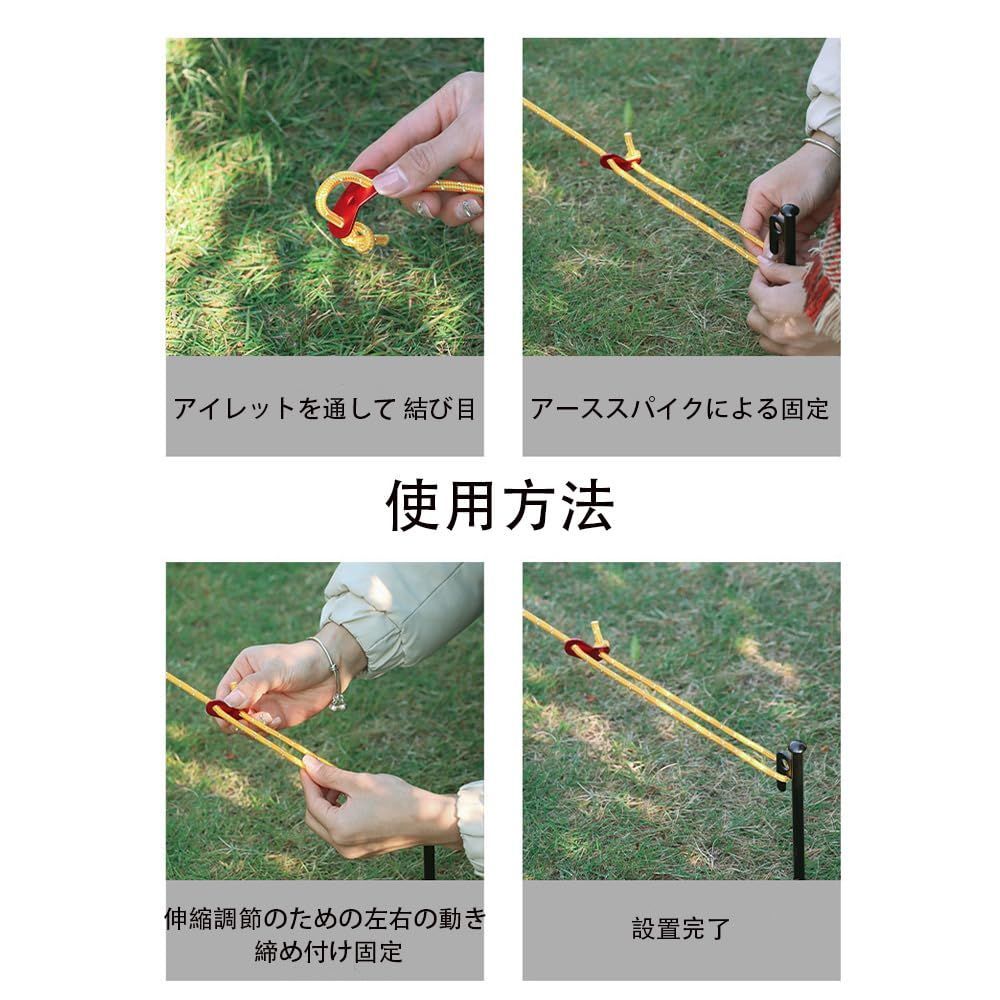 アイレットを通して 結び目

アーススパイクによる固定

使用方法

伸縮調節のための左右の動き
締め付け固定

設置完了