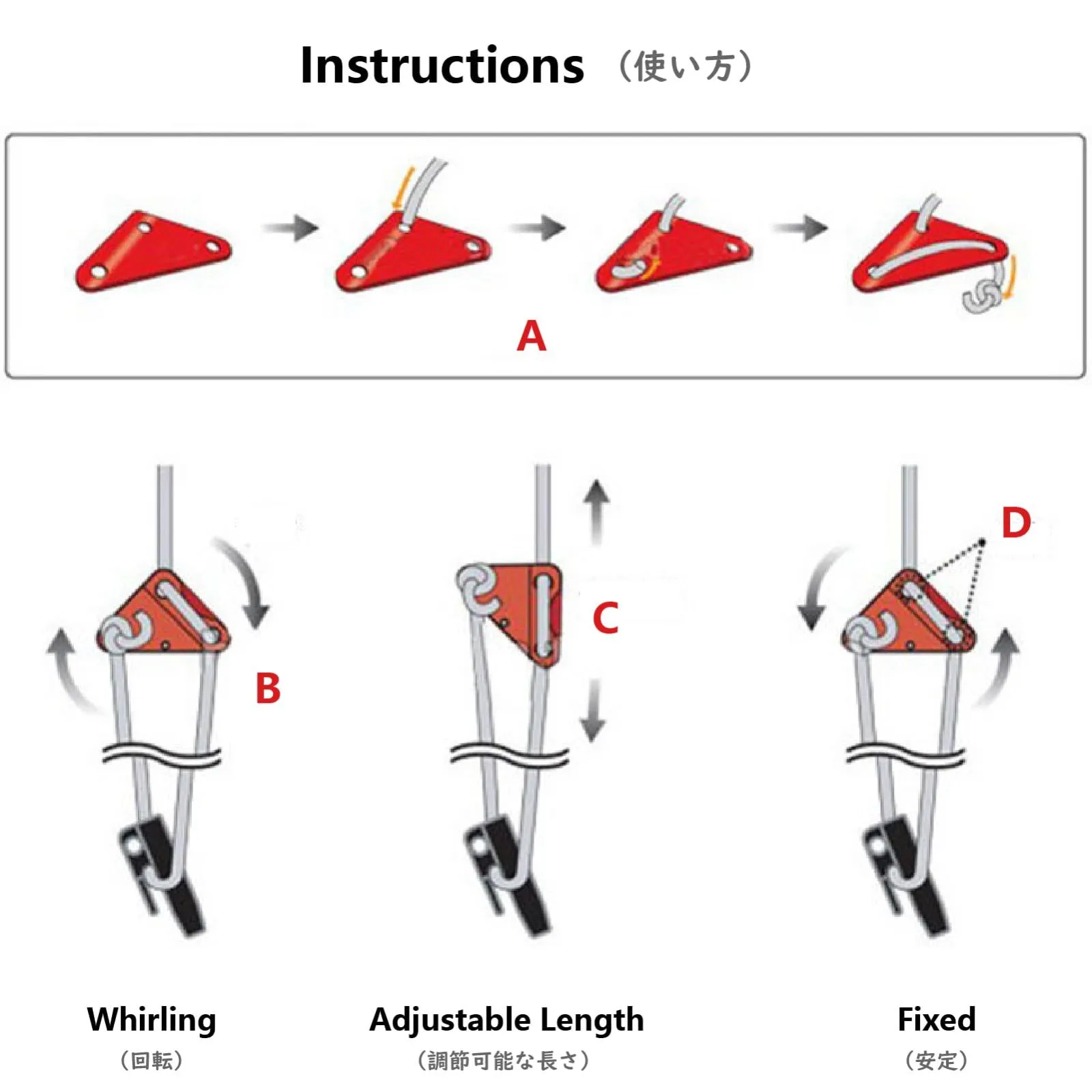 Instructions （使い方）

A

B

C

D

Whirling
（回転）

Adjustable Length
（調節可能な長さ）

Fixed
（安定）