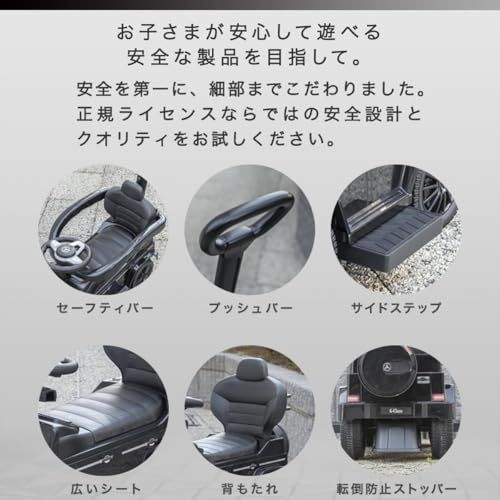 お子さまが安心して遊べる
安全な製品を目指して。

安全を第一に、細部までこだわりました。
正規ライセンスならではの安全設計と
クオリティをお試しください。

セーフティバー

プッシュバー

サイドステップ

広いシート

背もたれ

転倒防止ストッパー