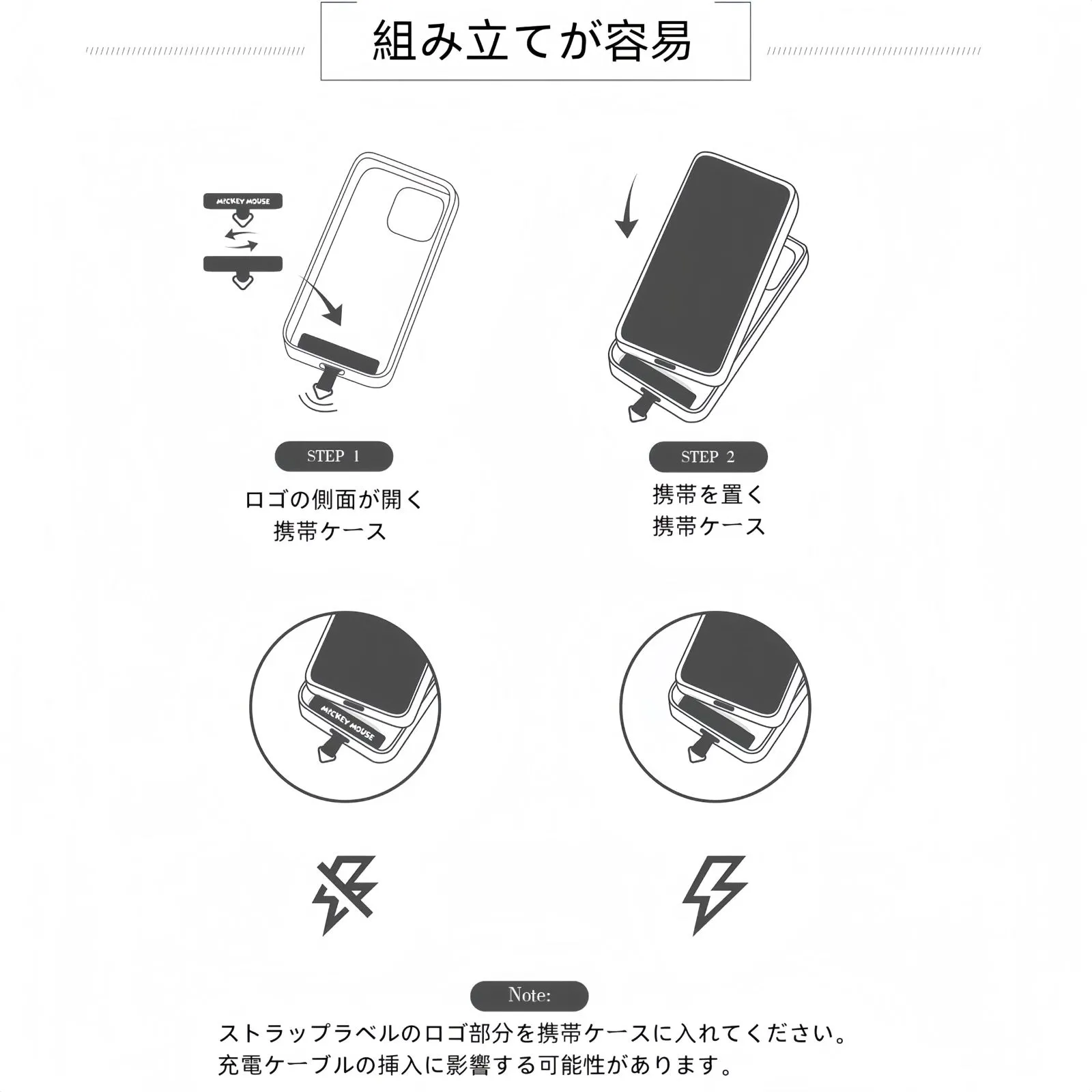 組み立てが容易

MICKEY MOUSE

STEP 1

ロゴの側面が開く
携帯ケース

STEP 2

携帯を置く
携帯ケース

MICKEY MOUSE

Note:

ストラップラベルのロゴ部分を携帯ケースに入れてください。
充電ケーブルの挿入に影響する可能性があります。