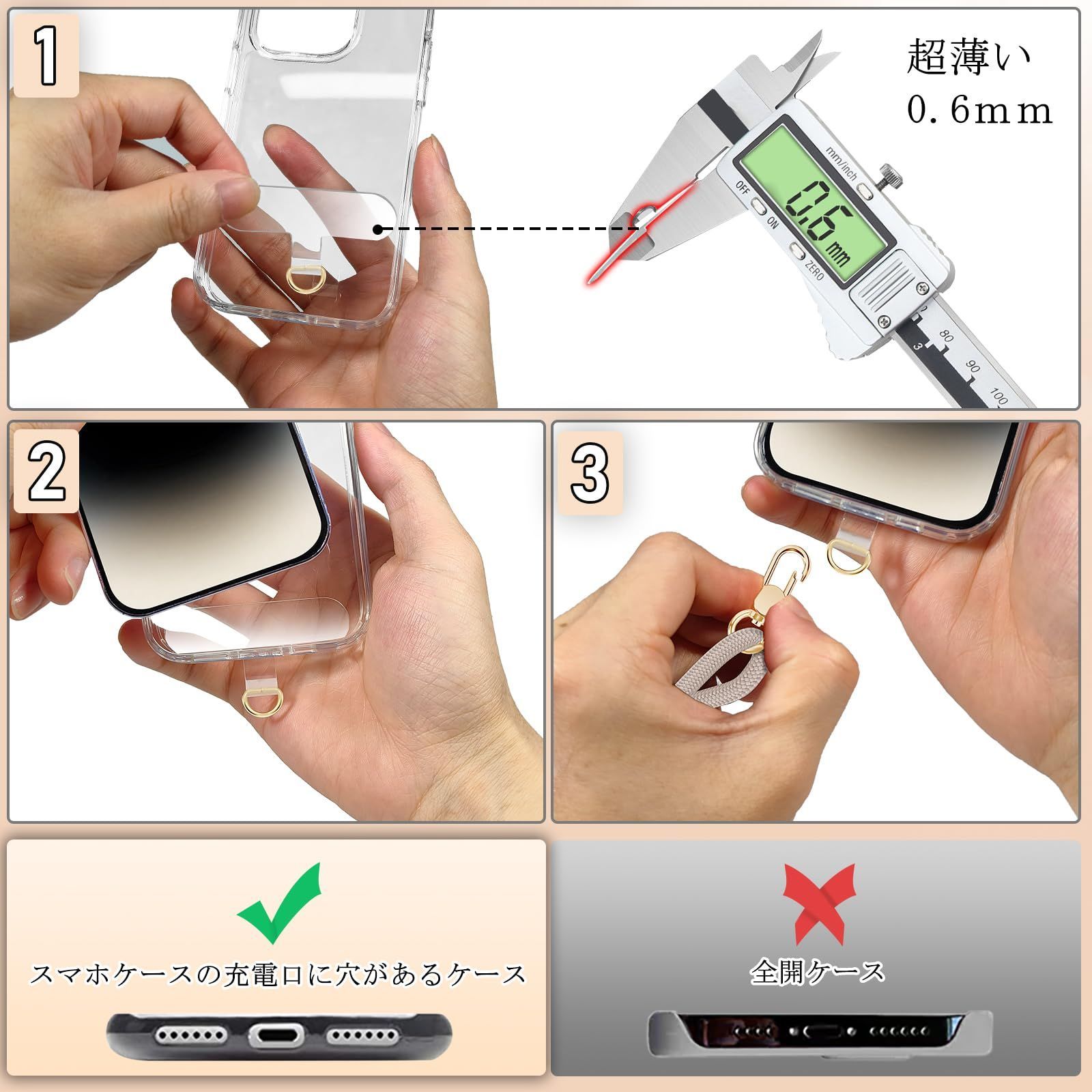 1

超薄い
0.6mm

mm/inch
OFF
ON
ZERO
0.6
mm
80
90
100
3

2

3

スマホケースの充電口に穴があるケース

全開ケース