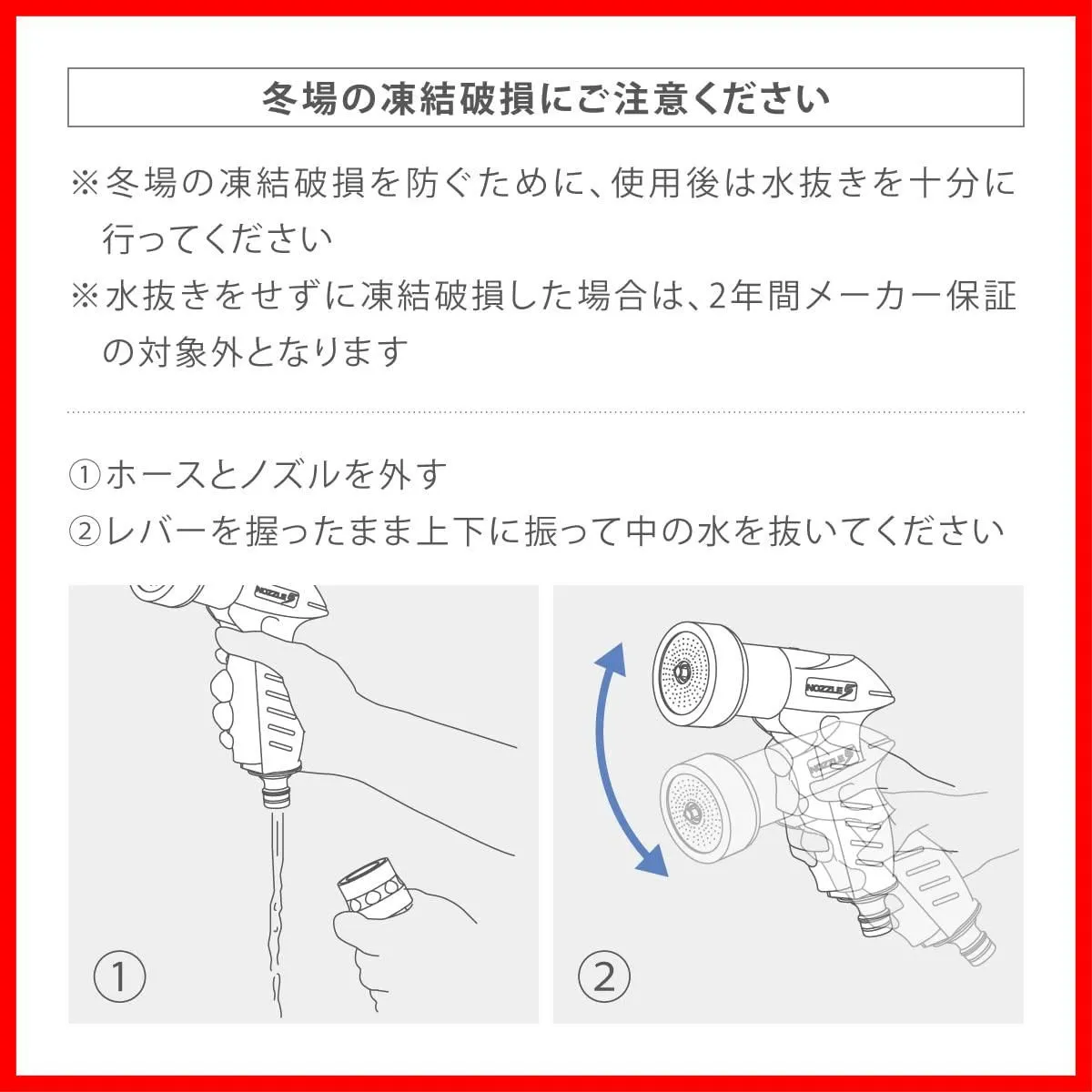 冬場の凍結破損にご注意ください

※冬場の凍結破損を防ぐために、使用後は水抜きを十分に行ってください
※水抜きをせずに凍結破損した場合は、2年間メーカー保証の対象外となります

①ホースとノズルを外す
②レバーを握ったまま上下に振って中の水を抜いてください

NOZZLE 5

①

NOZZLE 5

NOZZLE 5

②