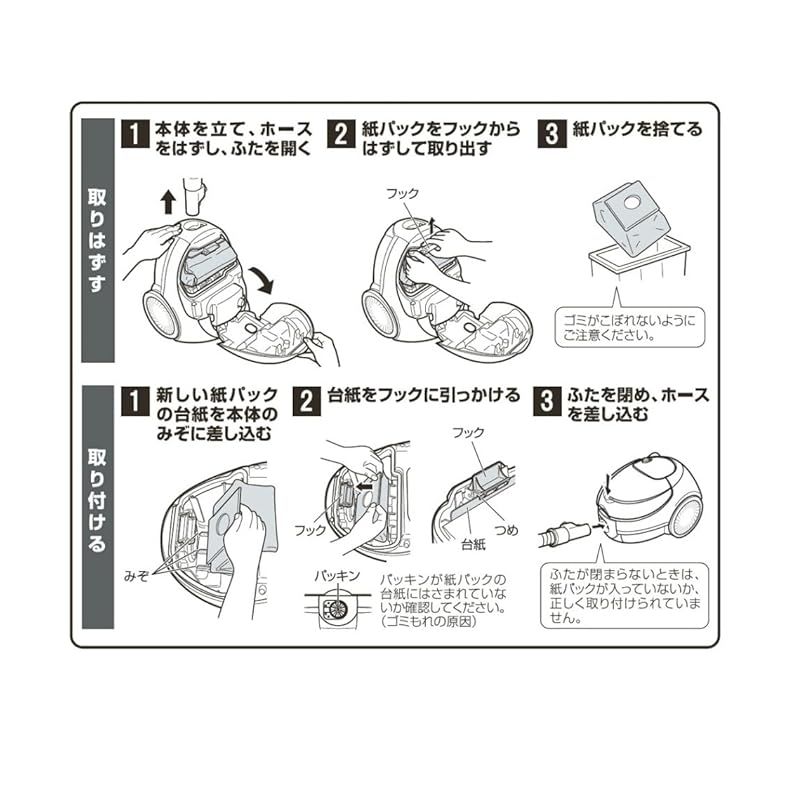 取りはずす

1 本体を立て、ホースをはずし、ふたを開く

2 紙パックをフックからはずして取り出す

フック

3 紙パックを捨てる

ゴミがこぼれないようにご注意ください。

取り付ける

1 新しい紙パックの台紙を本体のみぞに差し込む

みぞ

2 台紙をフックに引っかける

フック

フック

つめ

台紙

パッキン

パッキンが紙パックの台紙にはさまれていないか確認してください。(ゴミもれの原因)

3 ふたを閉め、ホースを差し込む

ふたが閉まらないときは、紙パックが入っていないか、正しく取り付けられていません。