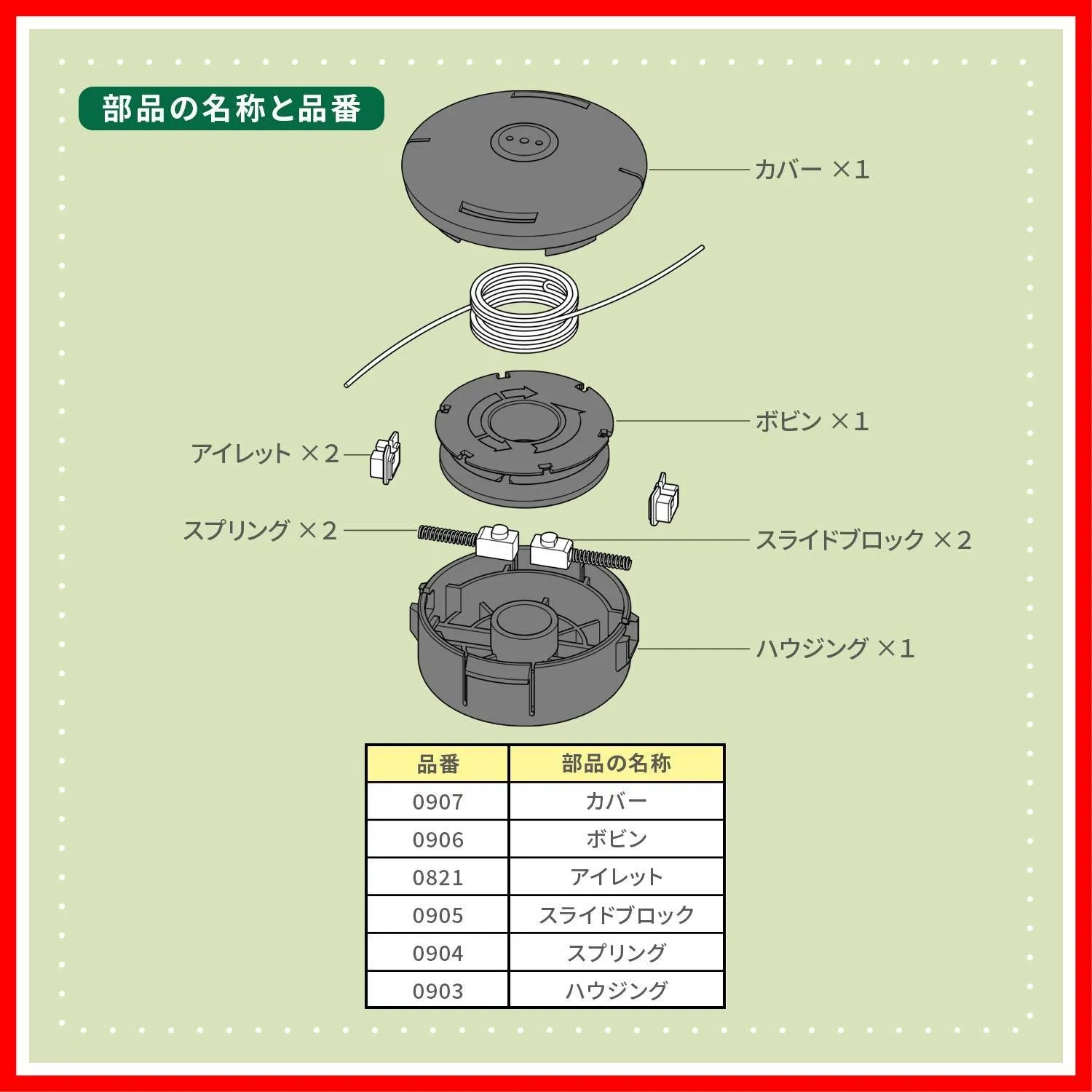 部品の名称と品番

カバー ×1

ボビン ×1

アイレット ×2

スプリング ×2

スライドブロック ×2

ハウジング ×1

| 品番 | 部品の名称 |
|---|---|
| 0907 | カバー |
| 0906 | ボビン |
| 0821 | アイレット |
| 0905 | スライドブロック |
| 0904 | スプリング |
| 0903 | ハウジング |