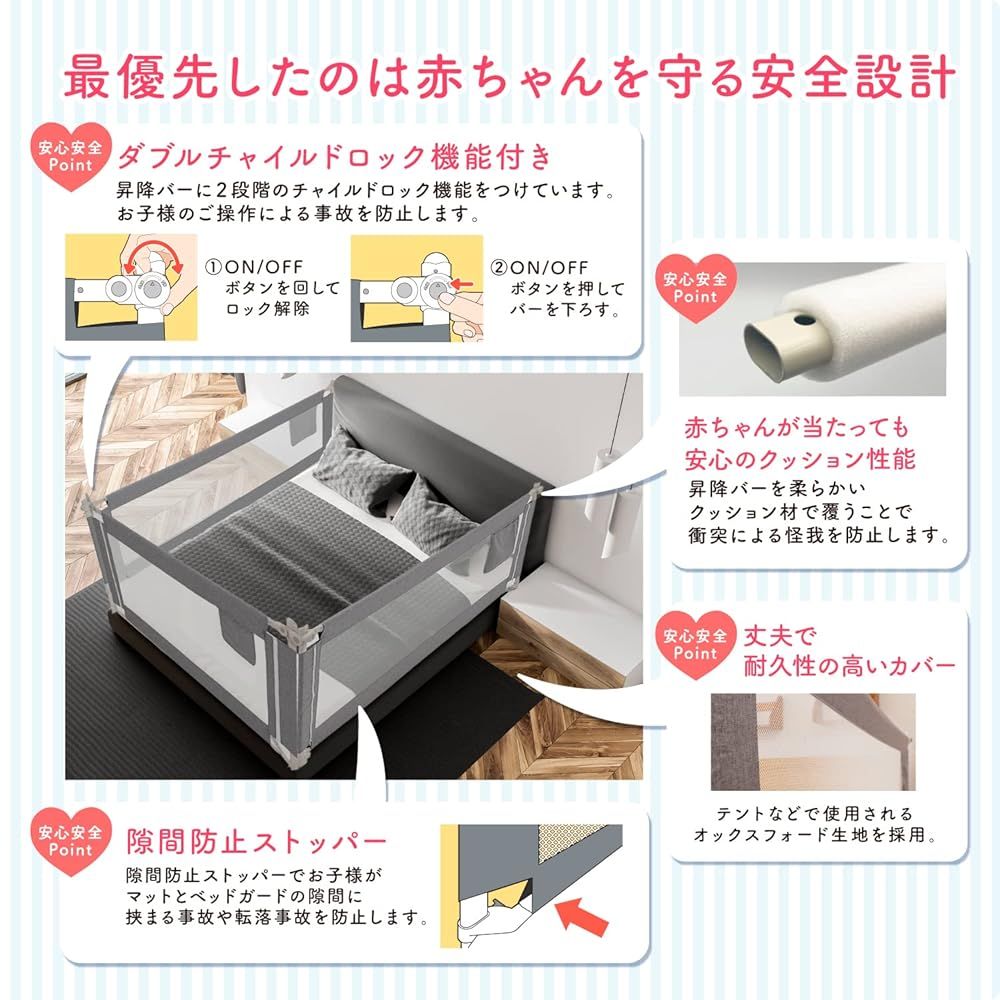 最優先したのは赤ちゃんを守る安全設計

安心安全 Point

ダブルチャイルドロック機能付き

昇降バーに2段階のチャイルドロック機能をつけています。お子様のご操作による事故を防止します。

①ON/OFF ボタンを回してロック解除

②ON/OFF ボタンを押してバーを下ろす。

安心安全 Point

赤ちゃんが当たっても安心のクッション性能

昇降バーを柔らかいクッション材で覆うことで衝突による怪我を防止します。

安心安全 Point

丈夫で耐久性の高いカバー

テントなどで使用されるオックスフォード生地を採用。

安心安全 Point

隙間防止ストッパー

隙間防止ストッパーでお子様がマットとベッドガードの隙間に挟まる事故や転落事故を防止します。