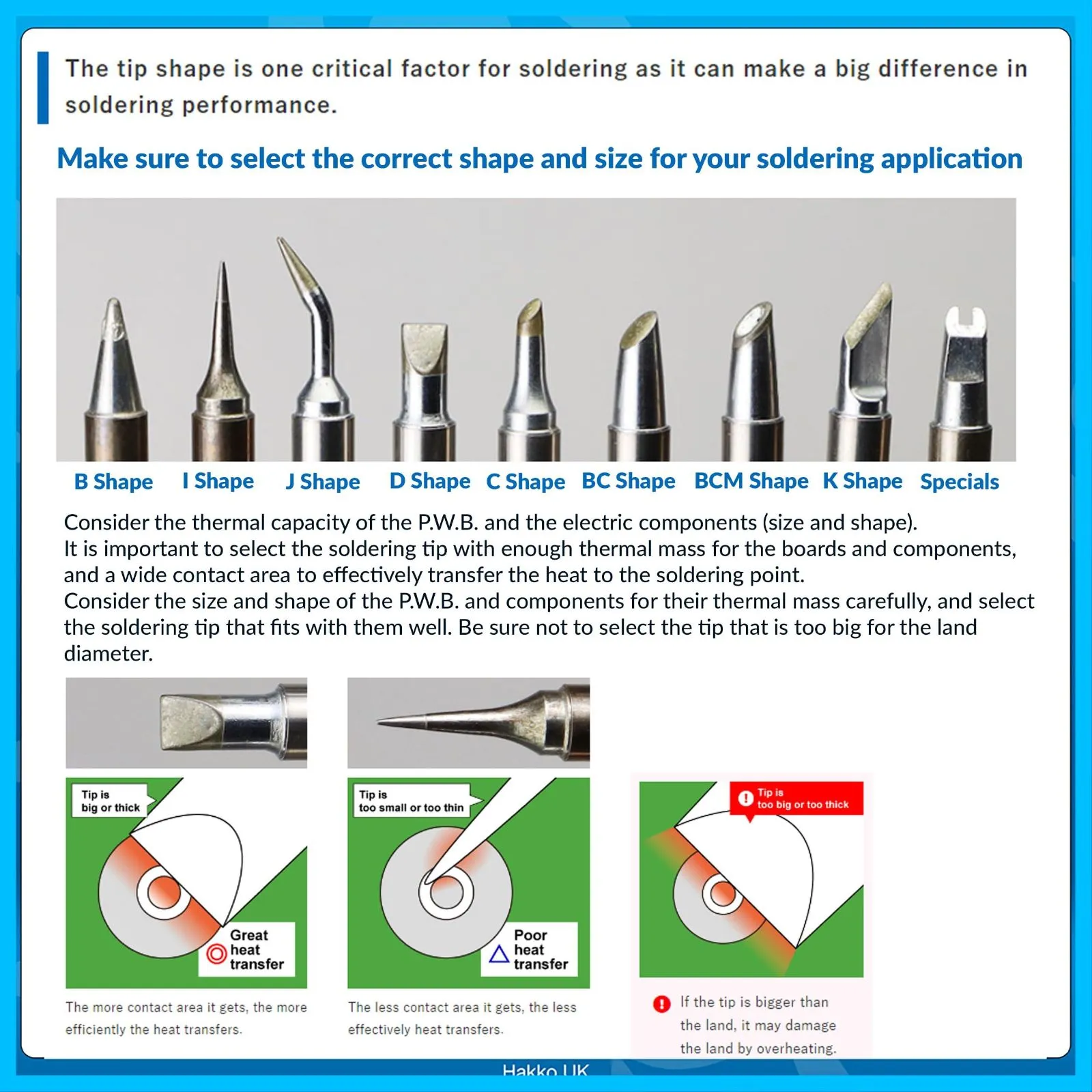 The tip shape is one critical factor for soldering as it can make a big difference in soldering performance.

Make sure to select the correct shape and size for your soldering application

B Shape I Shape J Shape D Shape C Shape BC Shape BCM Shape K Shape Specials

Consider the thermal capacity of the P.W.B. and the electric components (size and shape).
It is important to select the soldering tip with enough thermal mass for the boards and components, and a wide contact area to effectively transfer the heat to the soldering point.
Consider the size and shape of the P.W.B. and components for their thermal mass carefully, and select the soldering tip that fits with them well. Be sure not to select the tip that is too big for the land diameter.

Tip is big or thick

Great heat transfer

The more contact area it gets, the more efficiently the heat transfers.

Tip is too small or too thin

Poor heat transfer

The less contact area it gets, the less effectively heat transfers.

Tip is too big or too thick

If the tip is bigger than the land, it may damage the land by overheating.

Hakko UK