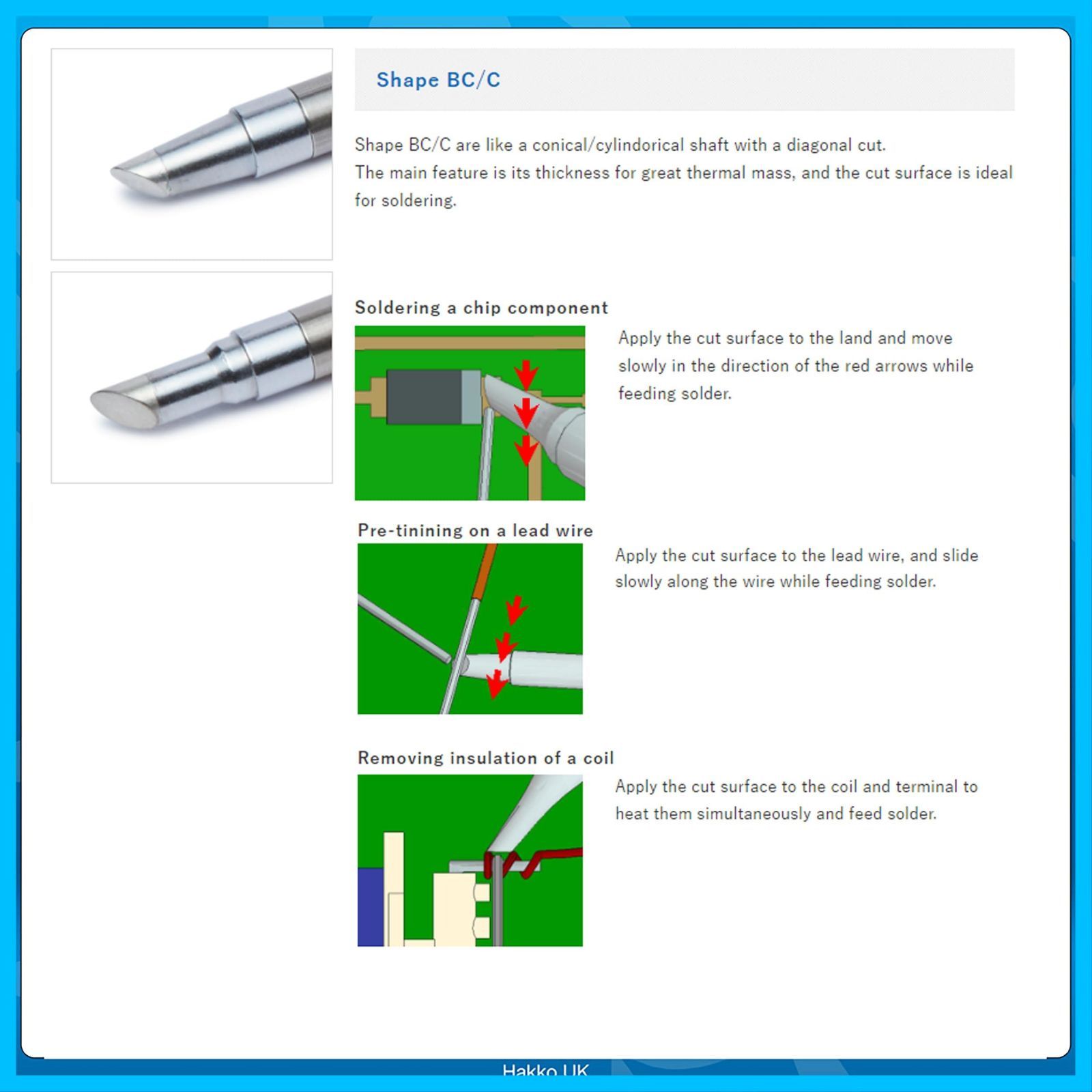 Shape BC/C

Shape BC/C are like a conical/cylindorical shaft with a diagonal cut.
The main feature is its thickness for great thermal mass, and the cut surface is ideal for soldering.

Soldering a chip component

Apply the cut surface to the land and move slowly in the direction of the red arrows while feeding solder.

Pre-tinining on a lead wire

Apply the cut surface to the lead wire, and slide slowly along the wire while feeding solder.

Removing insulation of a coil

Apply the cut surface to the coil and terminal to heat them simultaneously and feed solder.

Hakko UK