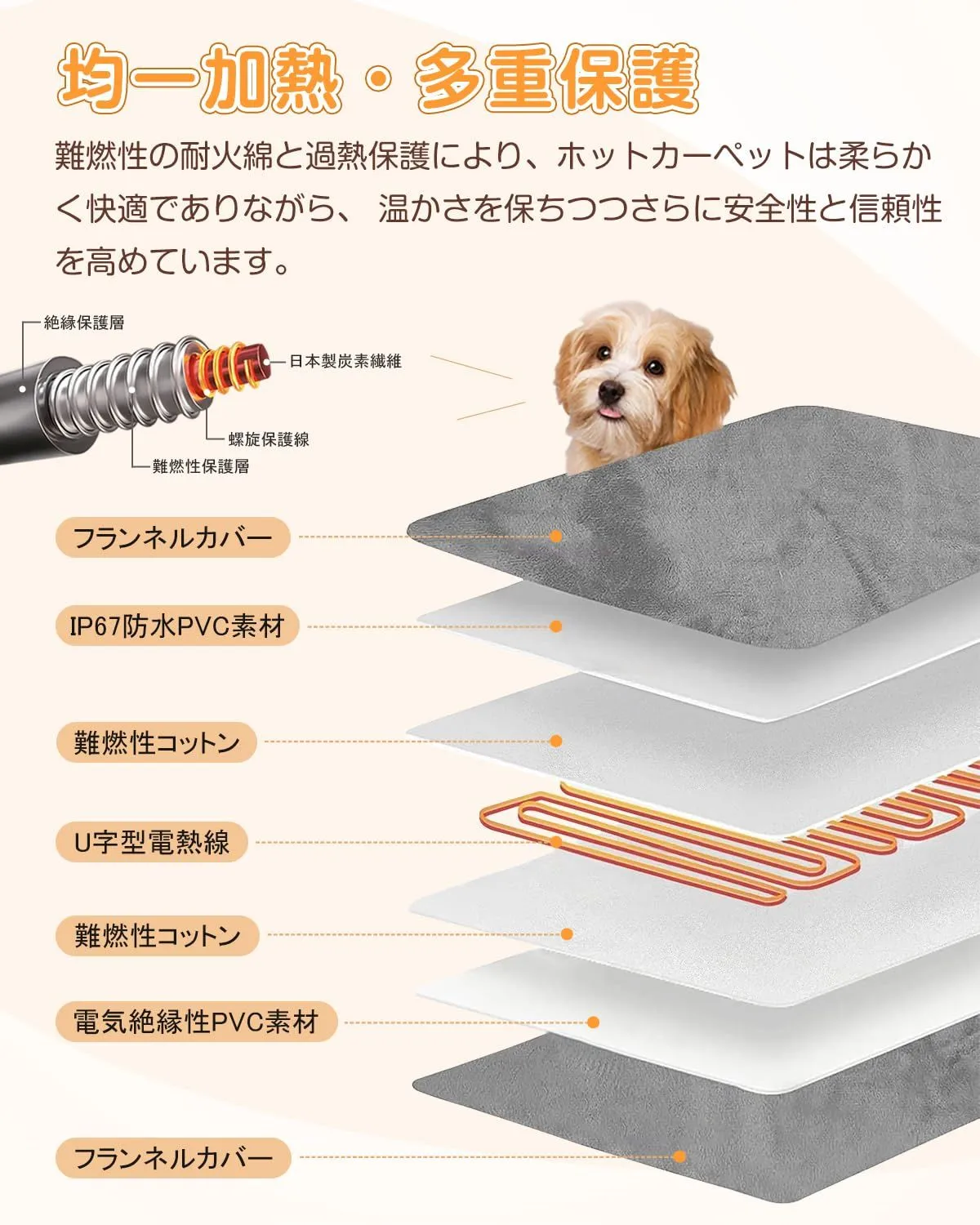 均一加熱・多重保護

難燃性の耐火綿と過熱保護により、ホットカーペットは柔らかく快適でありながら、 温かさを保ちつつさらに安全性と信頼性を高めています。

絶縁保護層

日本製炭素繊維

螺旋保護線

難燃性保護層

フランネルカバー

IP67防水PVC素材

難燃性コットン

U字型電熱線

難燃性コットン

電気絶縁性PVC素材

フランネルカバー